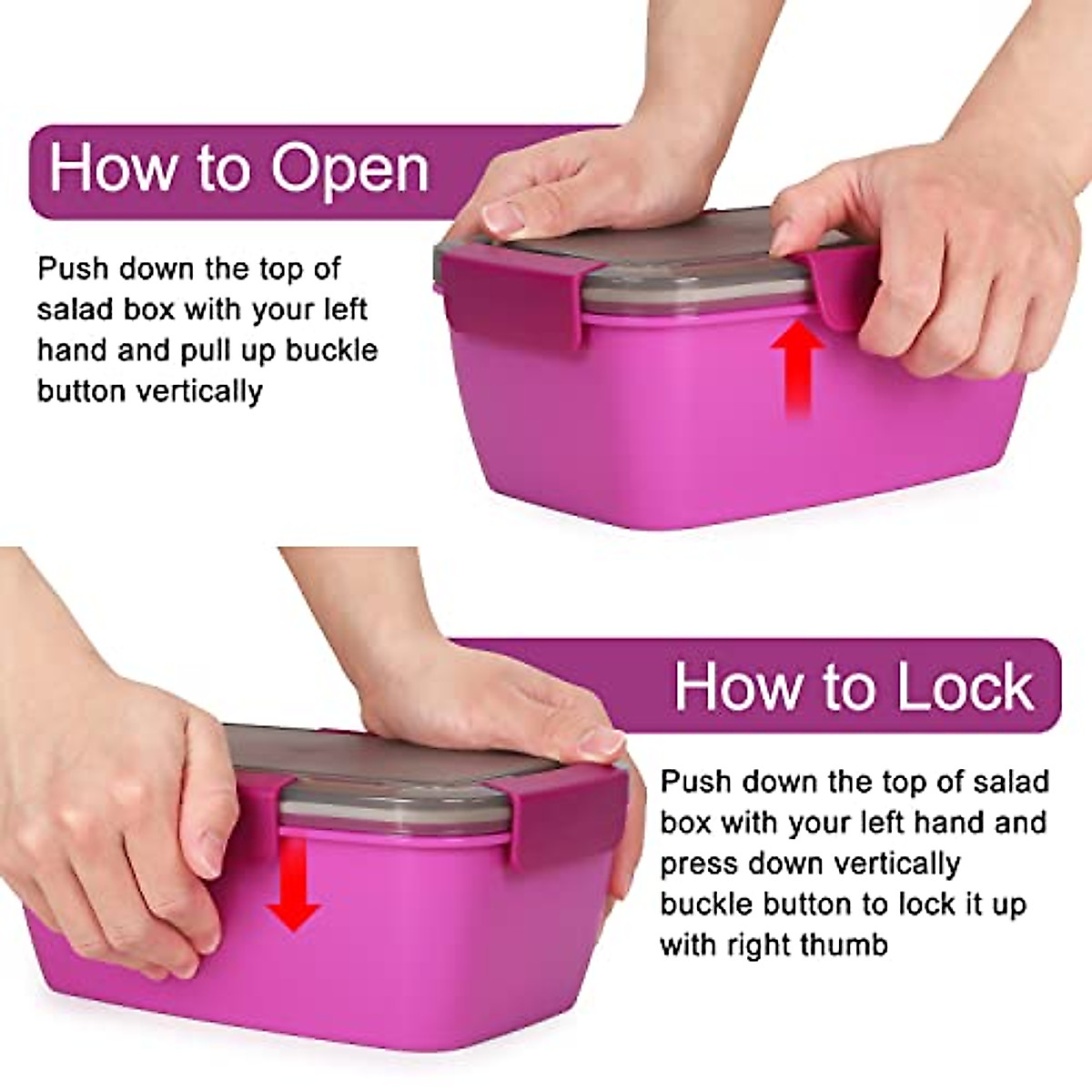 How to Open

Push down the top of salad box with your left hand and pull up buckle button vertically

How to Lock

Push down the top of salad box with your left hand and press down vertically buckle button to lock it up with right thumb