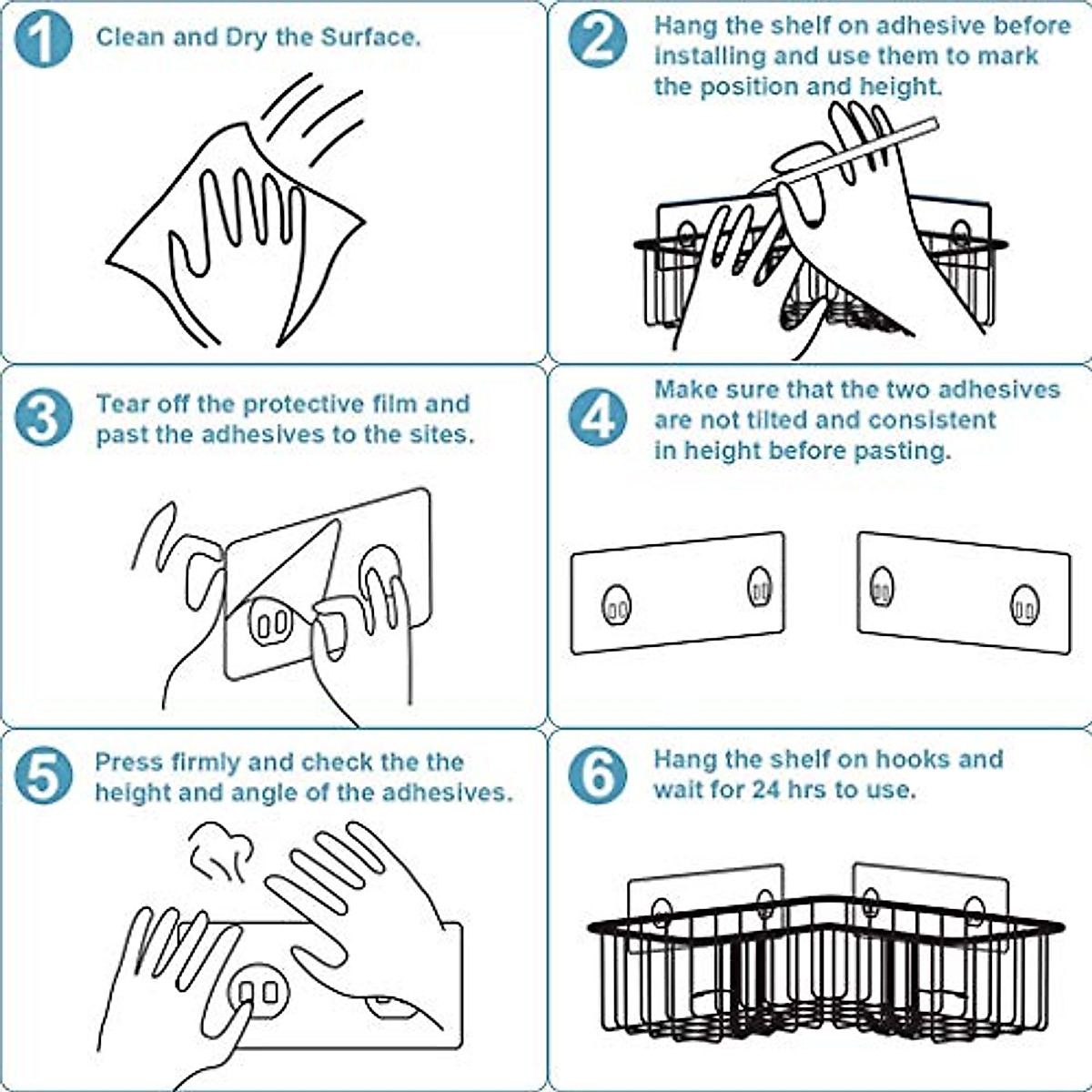 1 Clean and Dry the Surface.

2 Hang the shelf on adhesive before installing and use them to mark the position and height.

3 Tear off the protective film and past the adhesives to the sites.

4 Make sure that the two adhesives are not tilted and consistent in height before pasting.

5 Press firmly and check the the height and angle of the adhesives.

6 Hang the shelf on hooks and wait for 24 hrs to use.