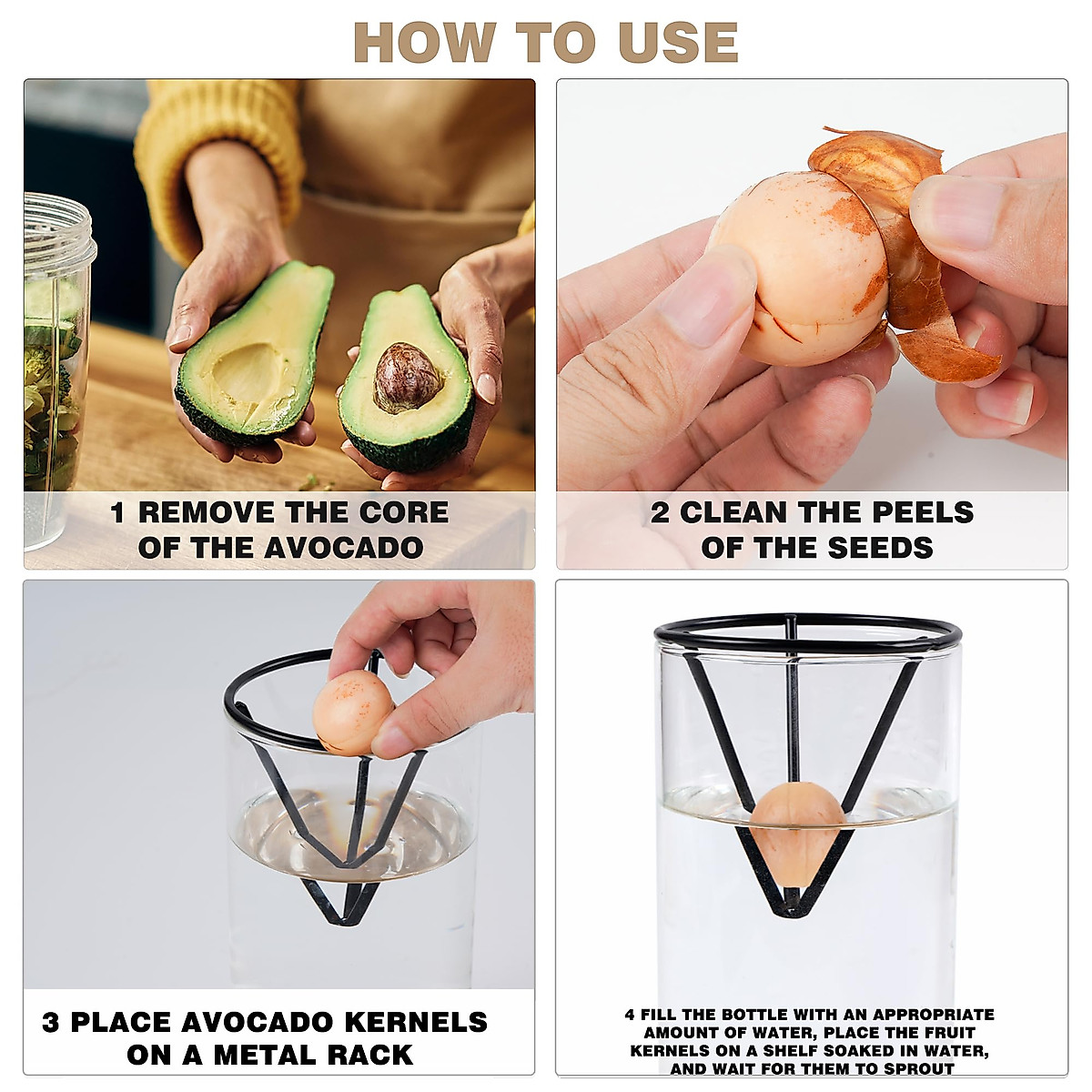 HOW TO USE

1 REMOVE THE CORE OF THE AVOCADO

2 CLEAN THE PEELS OF THE SEEDS

3 PLACE AVOCADO KERNELS ON A METAL RACK

4 FILL THE BOTTLE WITH AN APPROPRIATE AMOUNT OF WATER, PLACE THE FRUIT KERNELS ON A SHELF SOAKED IN WATER, AND WAIT FOR THEM TO SPROUT