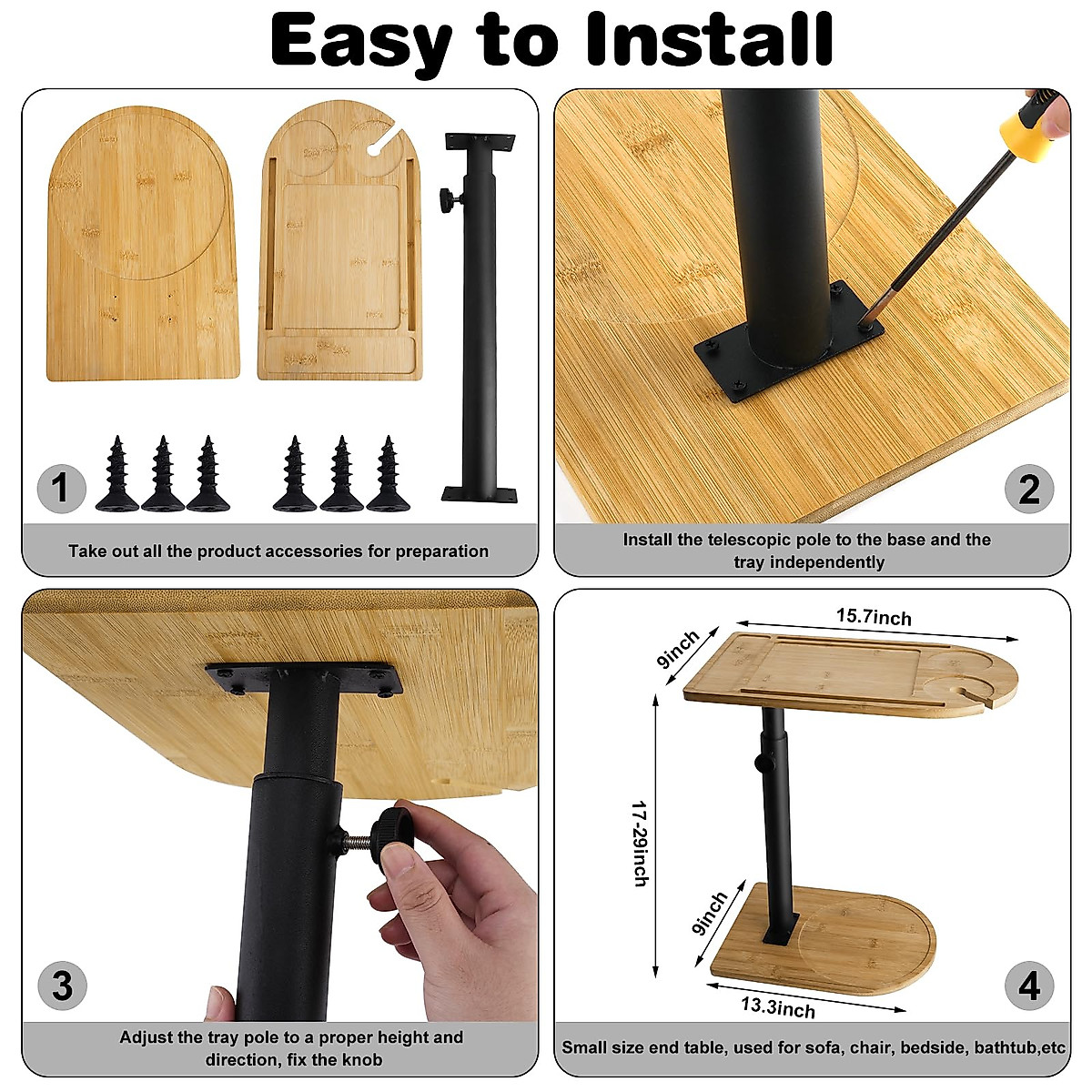 Easy to Install

1

Take out all the product accessories for preparation

2

Install the telescopic pole to the base and the tray independently

3

Adjust the tray pole to a proper height and direction, fix the knob

15.7inch

9inch

17-29inch

9inch

13.3inch

4

Small size end table, used for sofa, chair, bedside, bathtub,etc