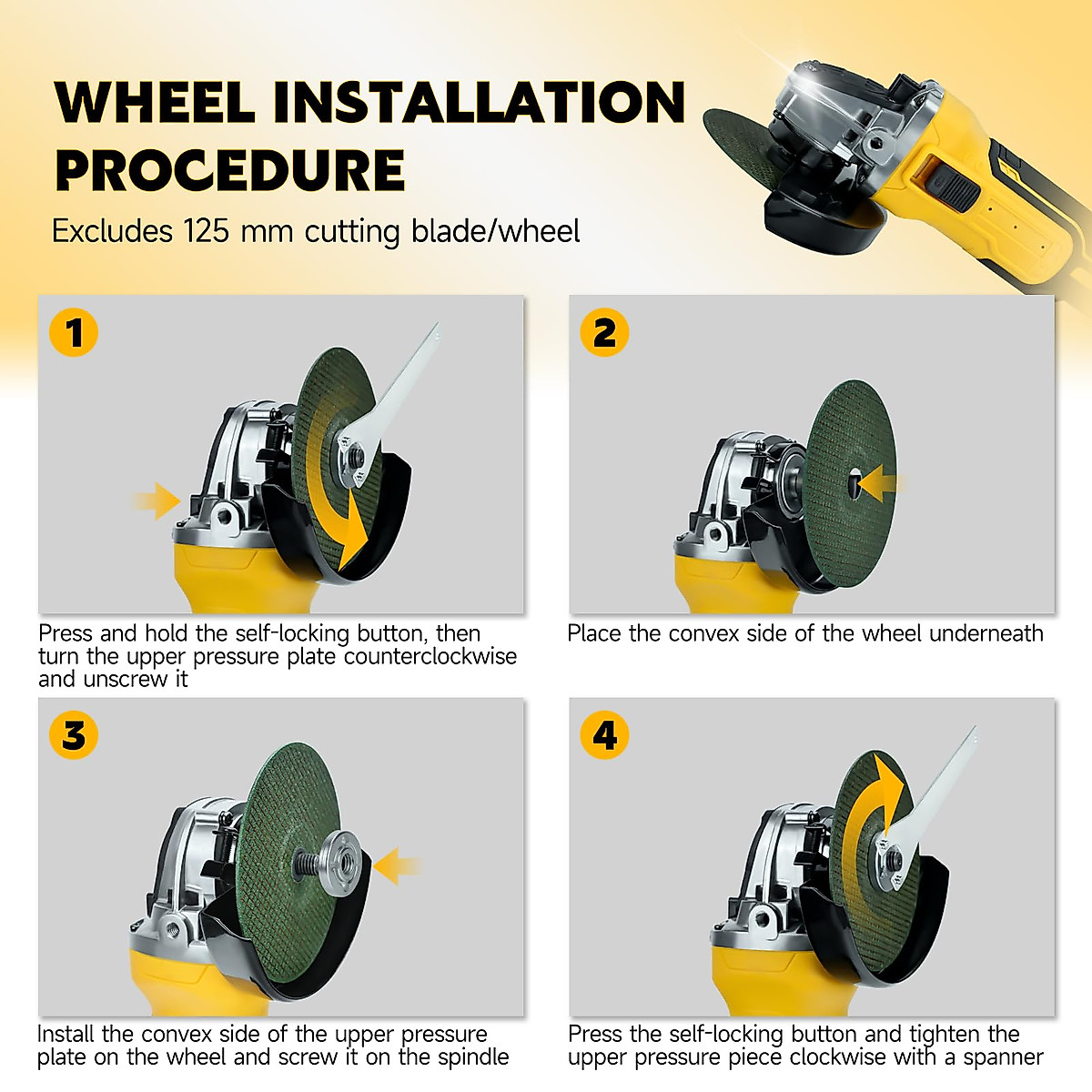 WHEEL INSTALLATION PROCEDURE

Excludes 125 mm cutting blade/wheel

1

Press and hold the self-locking button, then turn the upper pressure plate counterclockwise and unscrew it

2

Place the convex side of the wheel underneath

3

Install the convex side of the upper pressure plate on the wheel and screw it on the spindle

4

Press the self-locking button and tighten the upper pressure piece clockwise with a spanner