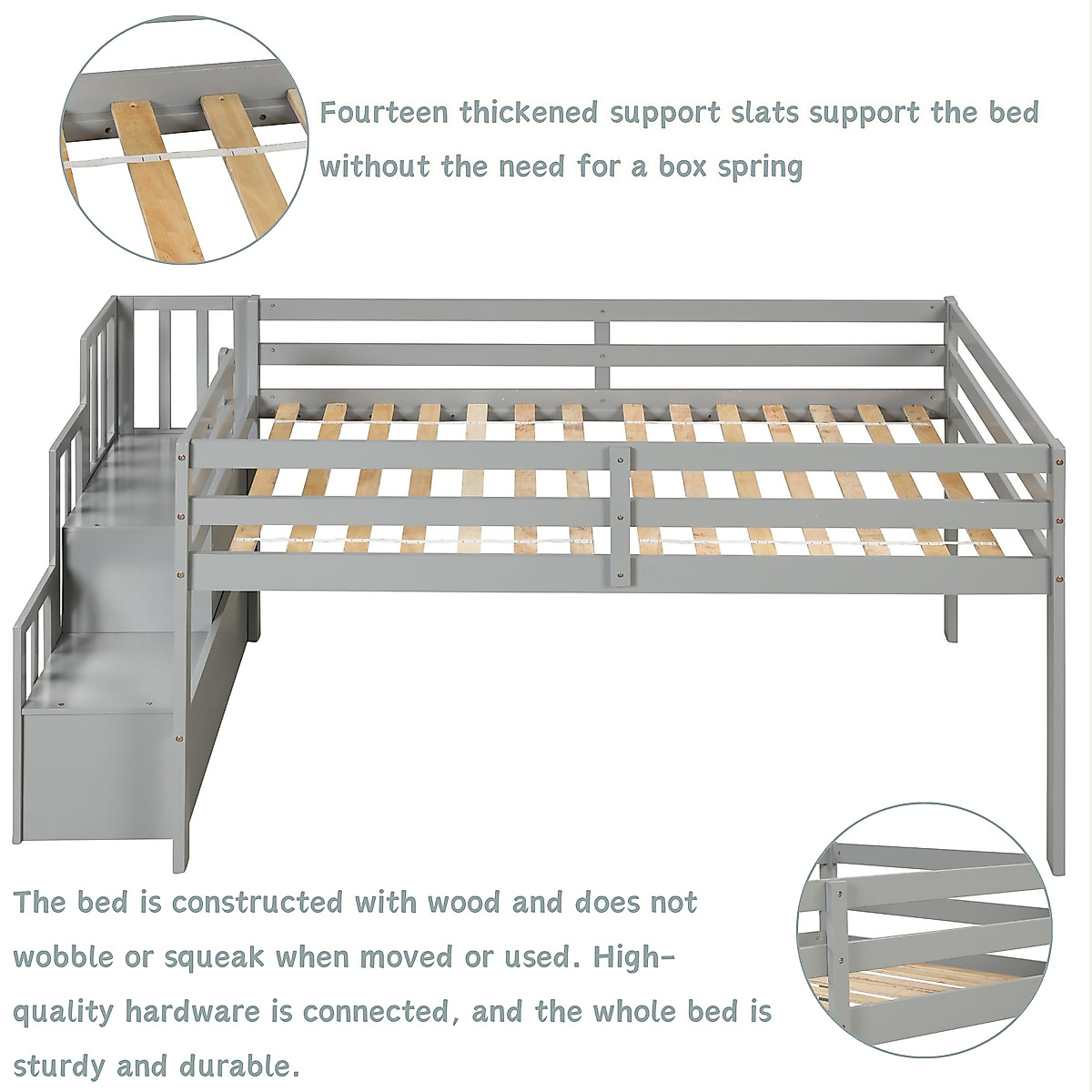 Fourteen thickened support slats support the bed without the need for a box spring

The bed is constructed with wood and does not wobble or squeak when moved or used. High-quality hardware is connected, and the whole bed is sturdy and durable.