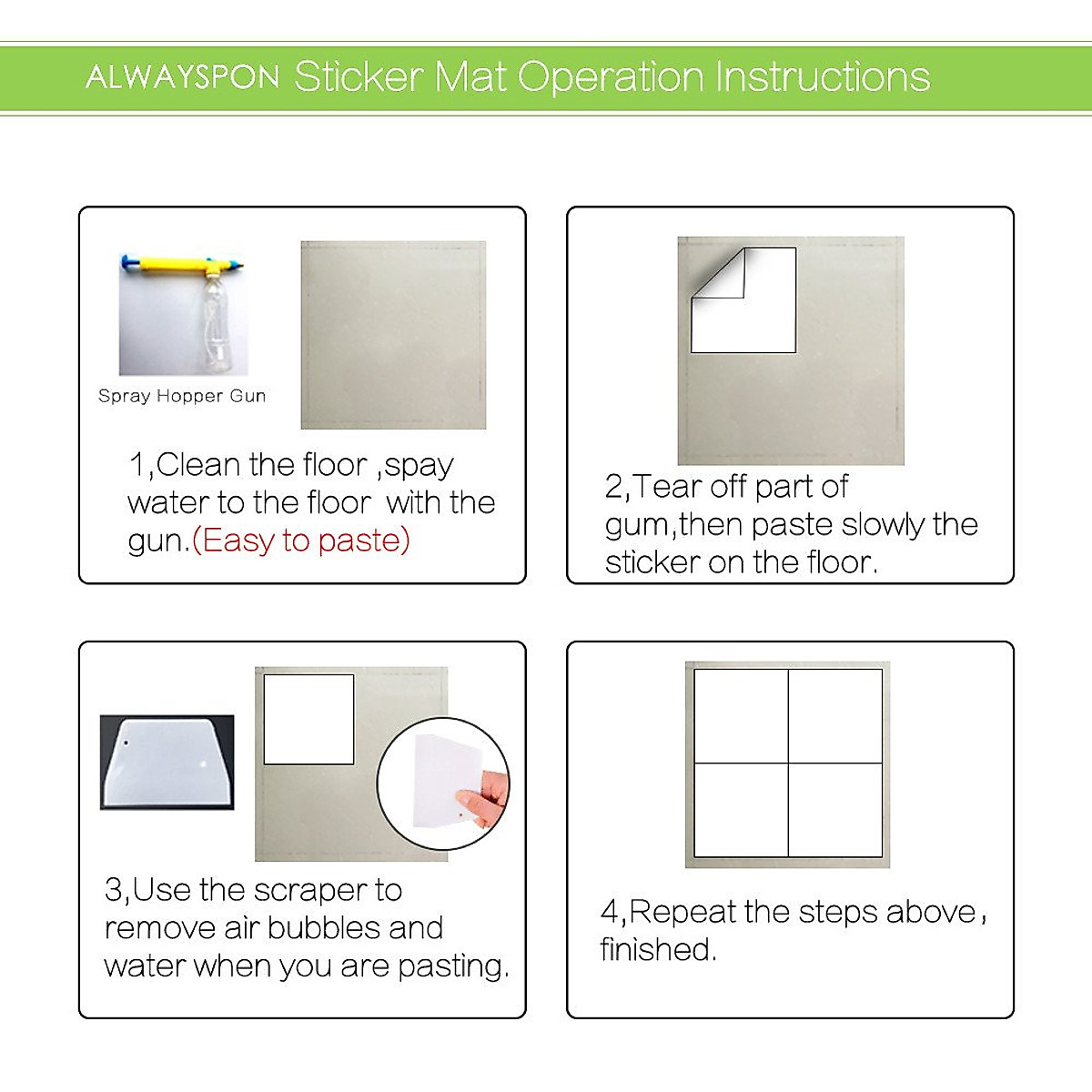 ALWAYSPON Sticker Mat Operation Instructions

Spray Hopper Gun

1,Clean the floor ,spay water to the floor with the gun.(Easy to paste)

2,Tear off part of gum,then paste slowly the sticker on the floor.

3,Use the scraper to remove air bubbles and water when you are pasting.

4,Repeat the steps above, finished.