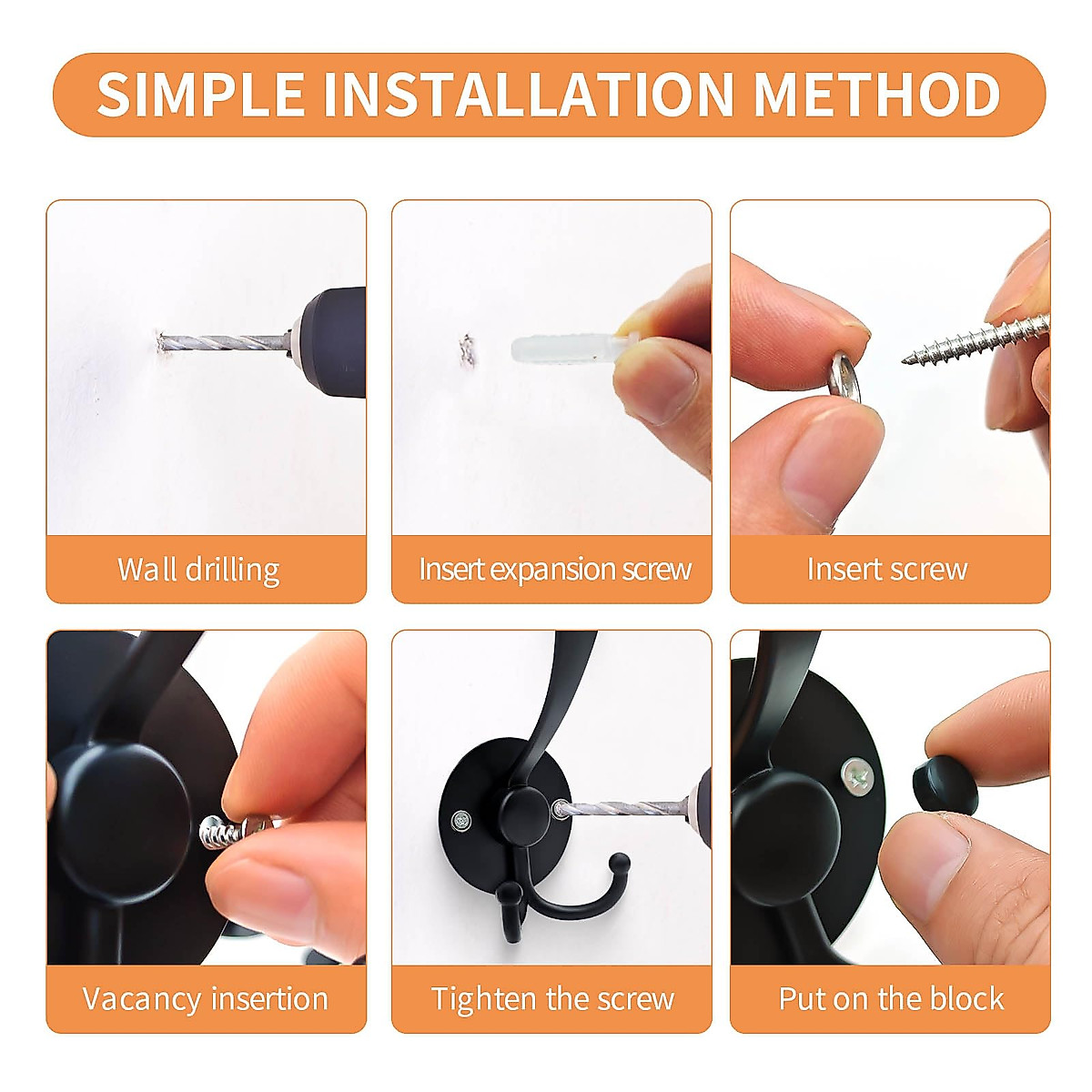 SIMPLE INSTALLATION METHOD

Wall drilling

Insert expansion screw

Insert screw

Vacancy insertion

Tighten the screw

Put on the block