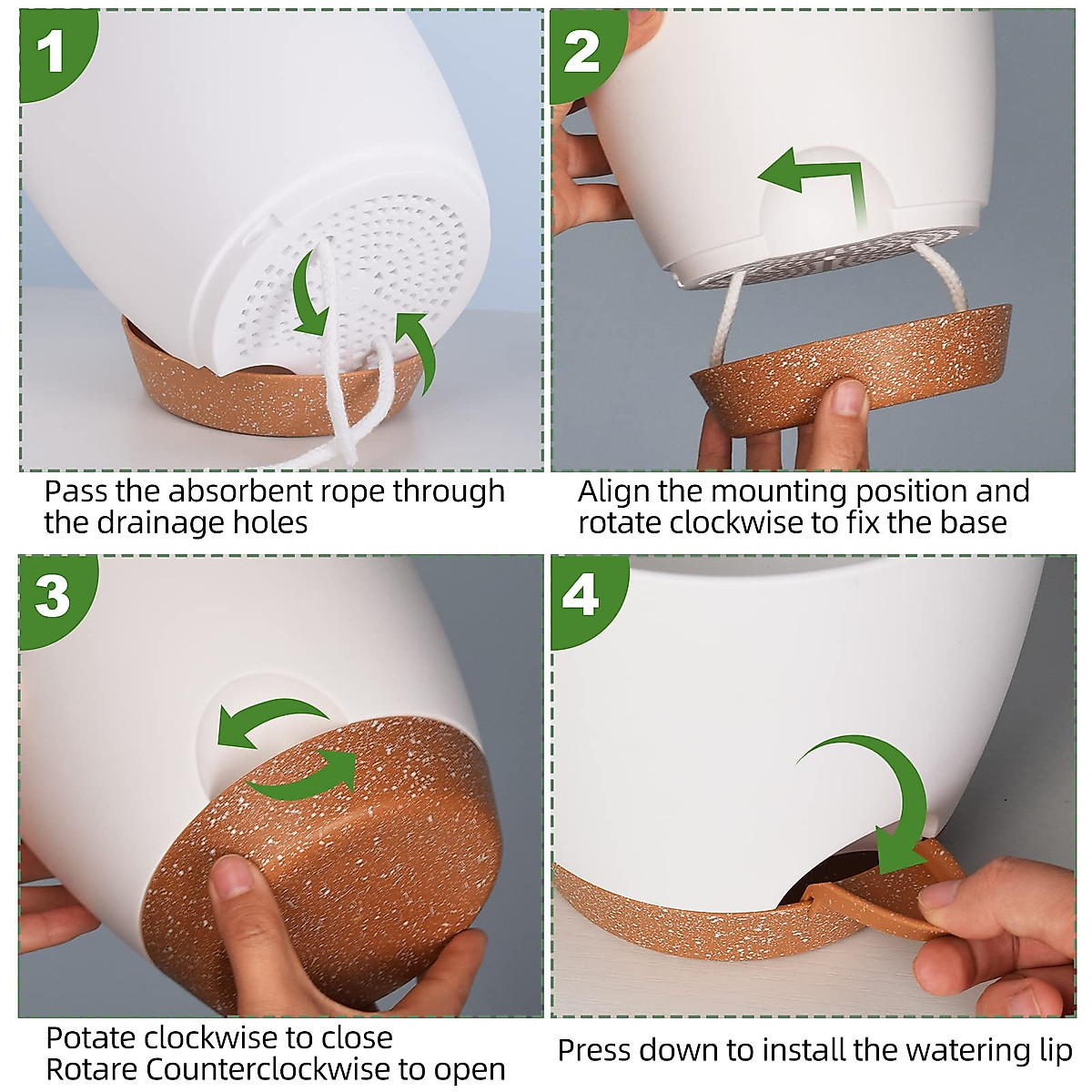 1

Pass the absorbent rope through the drainage holes

2

Align the mounting position and rotate clockwise to fix the base

3

Potate clockwise to close
Rotare Counterclockwise to open

4

Press down to install the watering lip