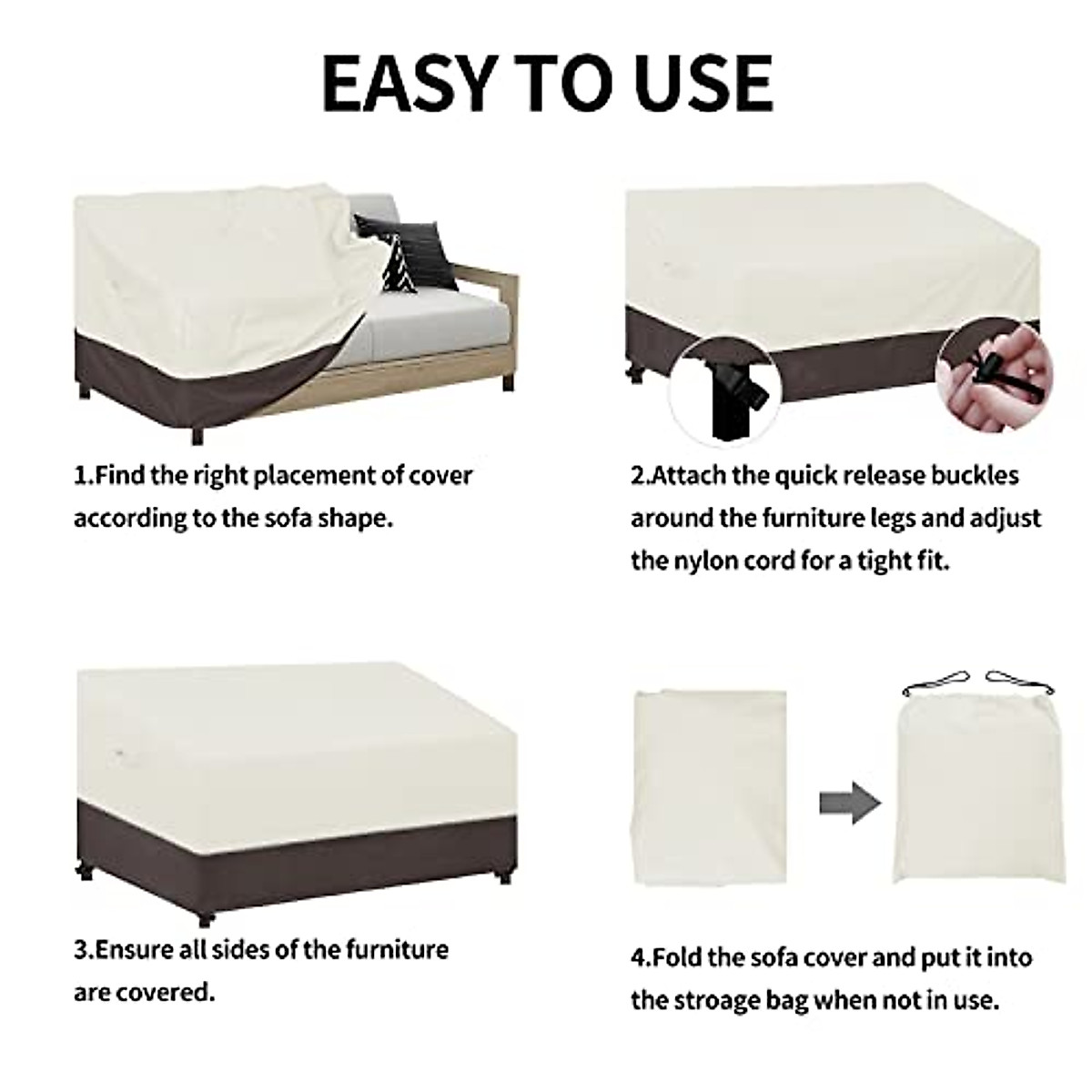 EASY TO USE

1.Find the right placement of cover according to the sofa shape.

2.Attach the quick release buckles around the furniture legs and adjust the nylon cord for a tight fit.

3.Ensure all sides of the furniture are covered.

4.Fold the sofa cover and put it into the stroage bag when not in use.