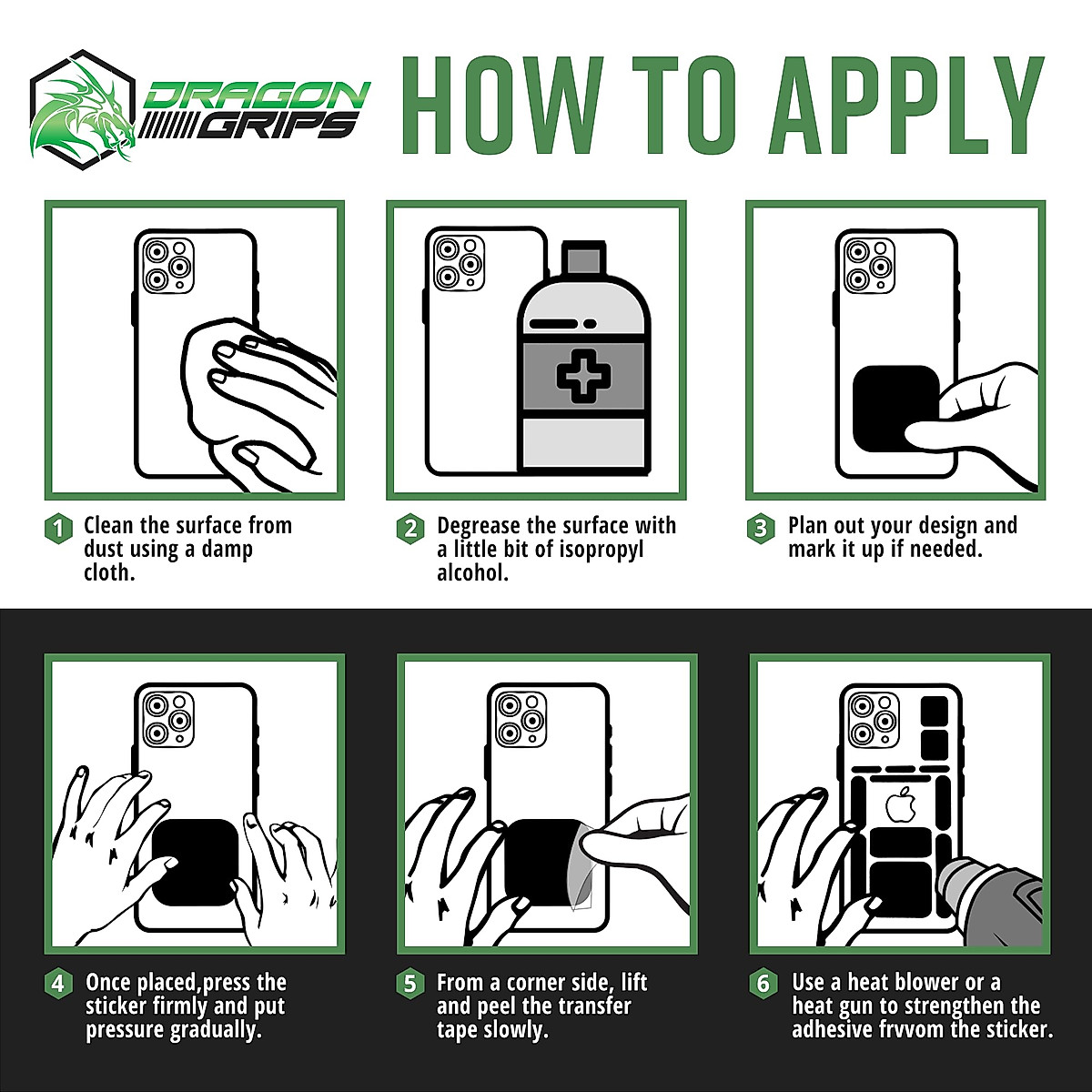 DRAGON GRIPS

HOW TO APPLY

1 Clean the surface from dust using a damp cloth.

2 Degrease the surface with a little bit of isopropyl alcohol.

3 Plan out your design and mark it up if needed.

4 Once placed,press the sticker firmly and put pressure gradually.

5 From a corner side, lift and peel the transfer tape slowly.

6 Use a heat blower or a heat gun to strengthen the adhesive frvvom the sticker.