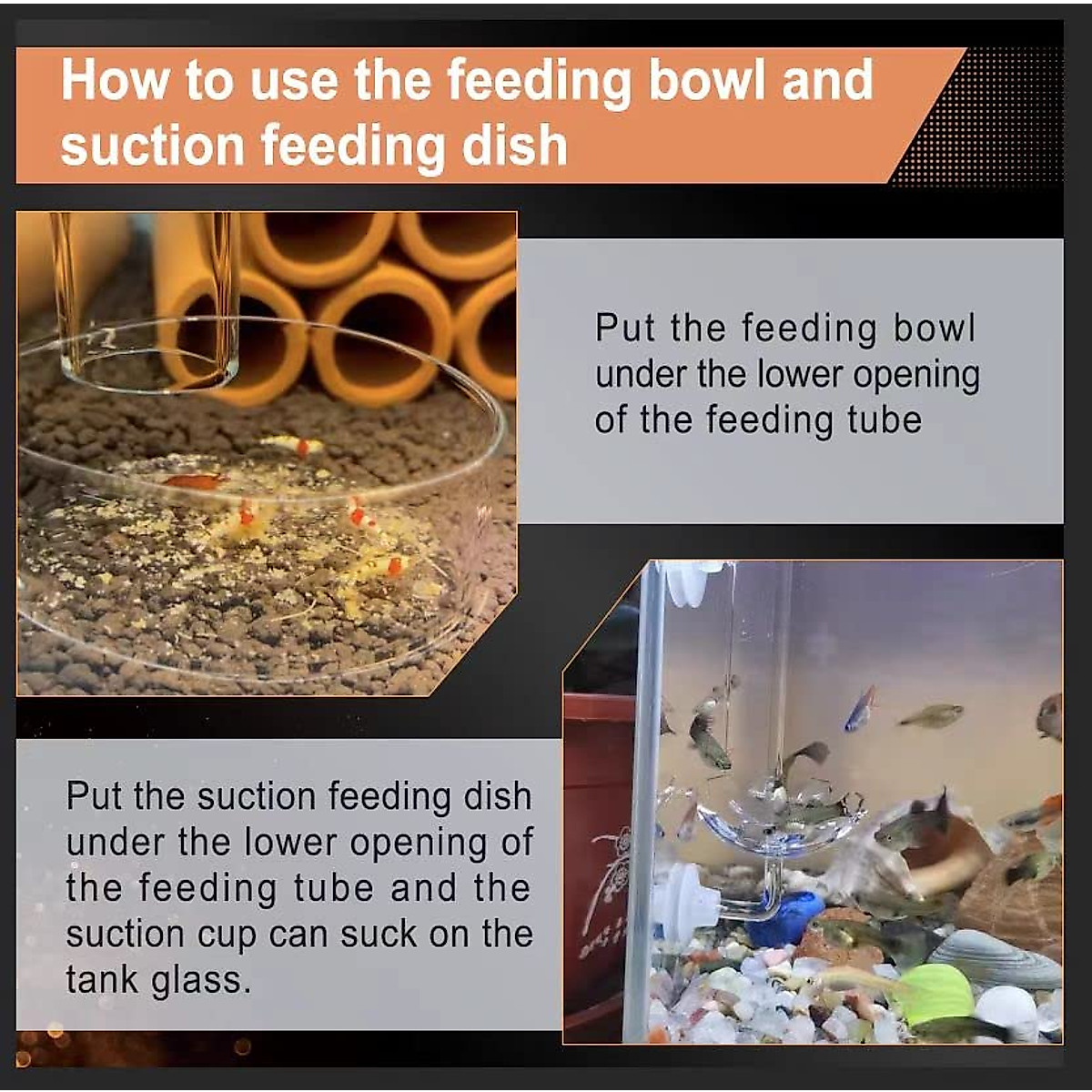 How to use the feeding bowl and suction feeding dish

Put the feeding bowl under the lower opening of the feeding tube

Put the suction feeding dish under the lower opening of the feeding tube and the suction cup can suck on the tank glass.