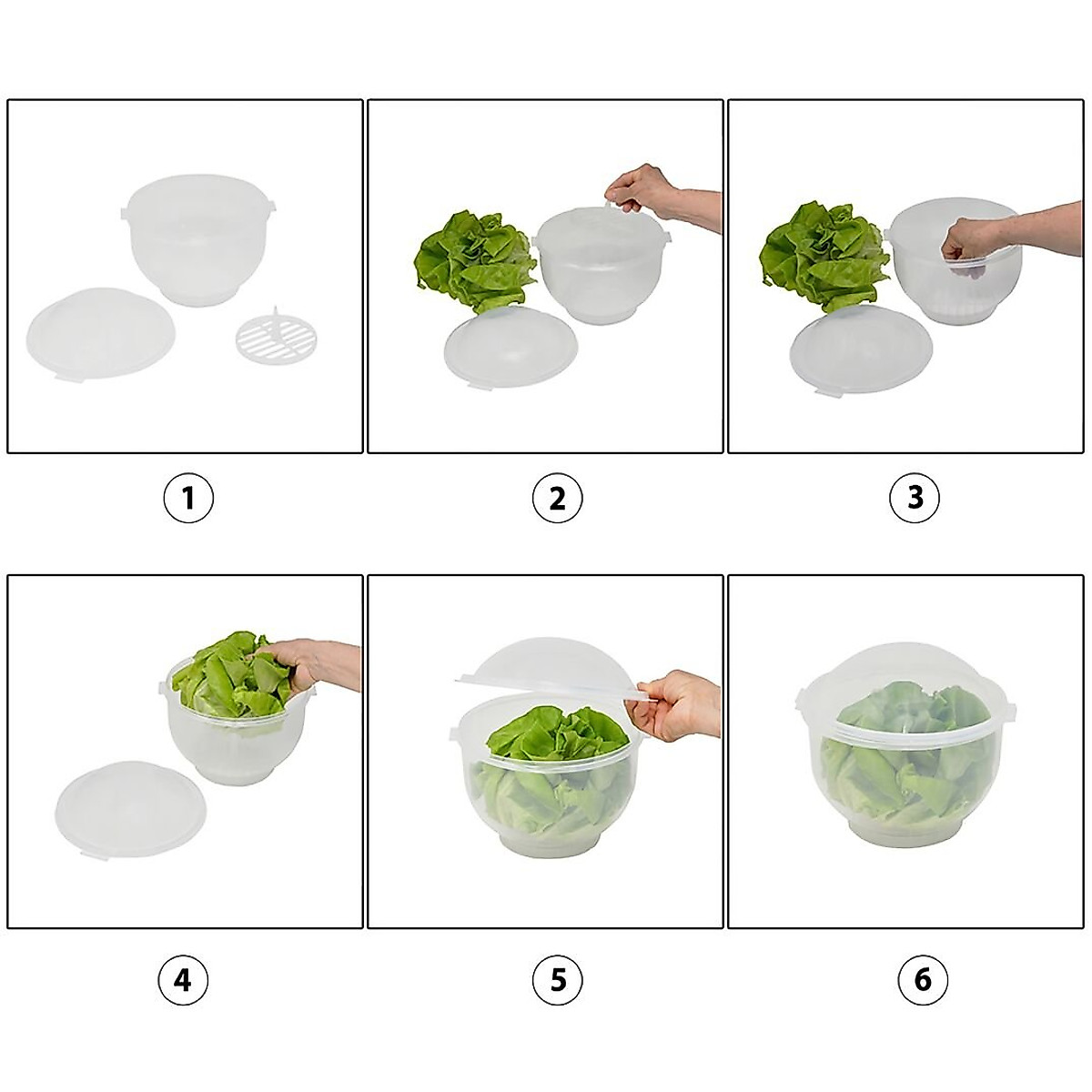 1

2

3

4

5

6