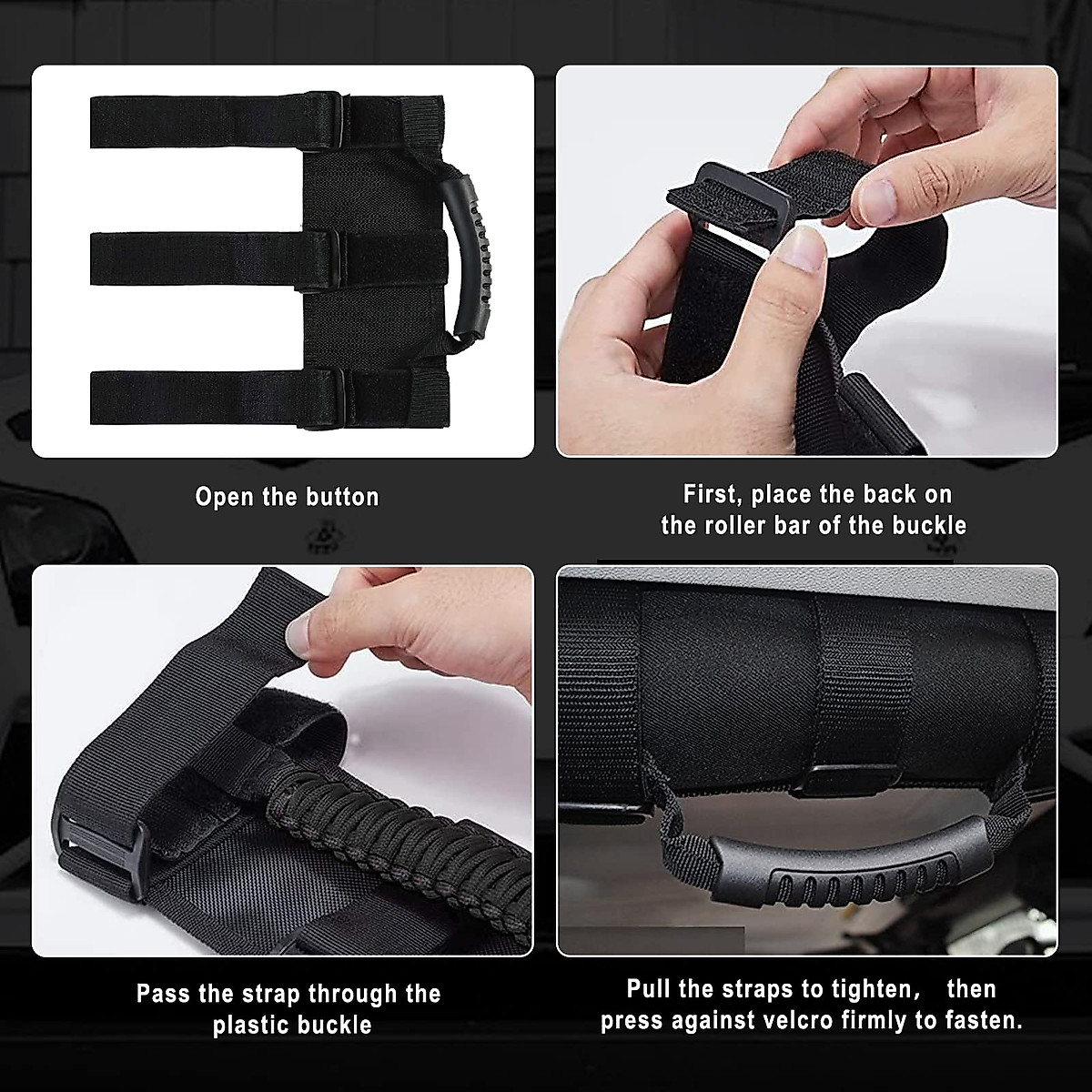 Open the button

First, place the back on the roller bar of the buckle

Pass the strap through the plastic buckle

Pull the straps to tighten, then press against velcro firmly to fasten.