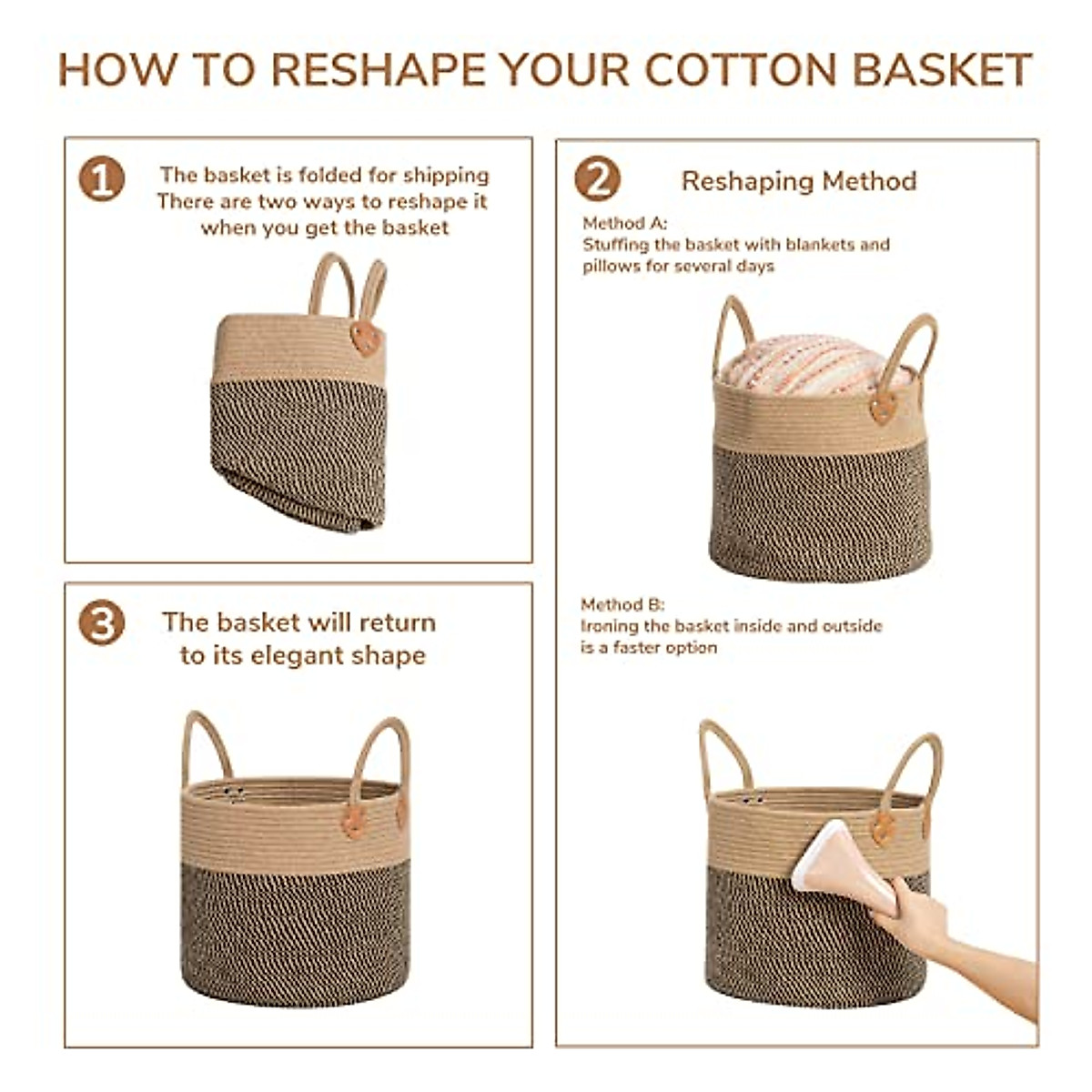 HOW TO RESHAPE YOUR COTTON BASKET

1

The basket is folded for shipping
There are two ways to reshape it
when you get the basket

2

Reshaping Method

Method A:
Stuffing the basket with blankets and pillows for several days

Method B:
Ironing the basket inside and outside is a faster option

3

The basket will return
to its elegant shape