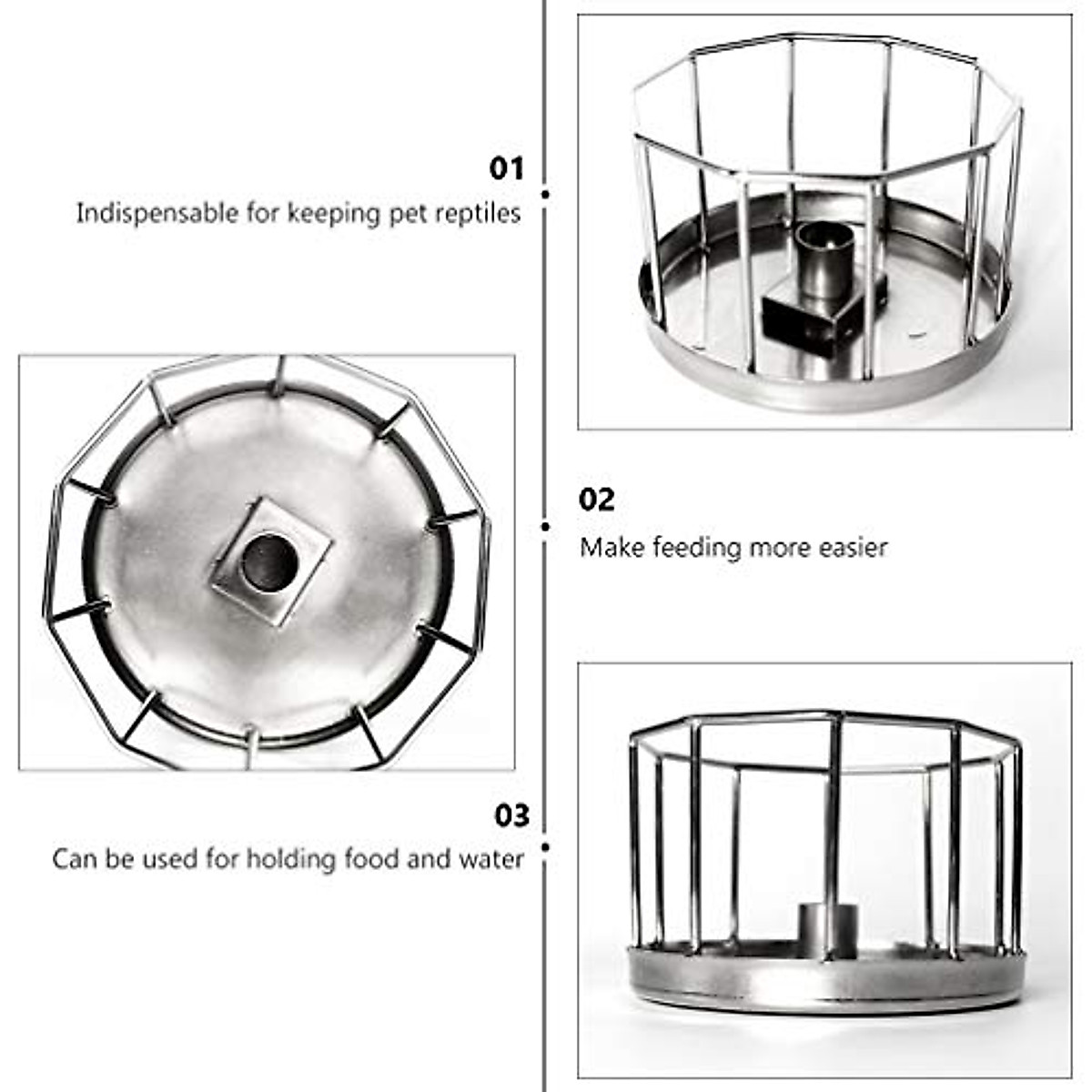 01
Indispensable for keeping pet reptiles

02
Make feeding more easier

03
Can be used for holding food and water