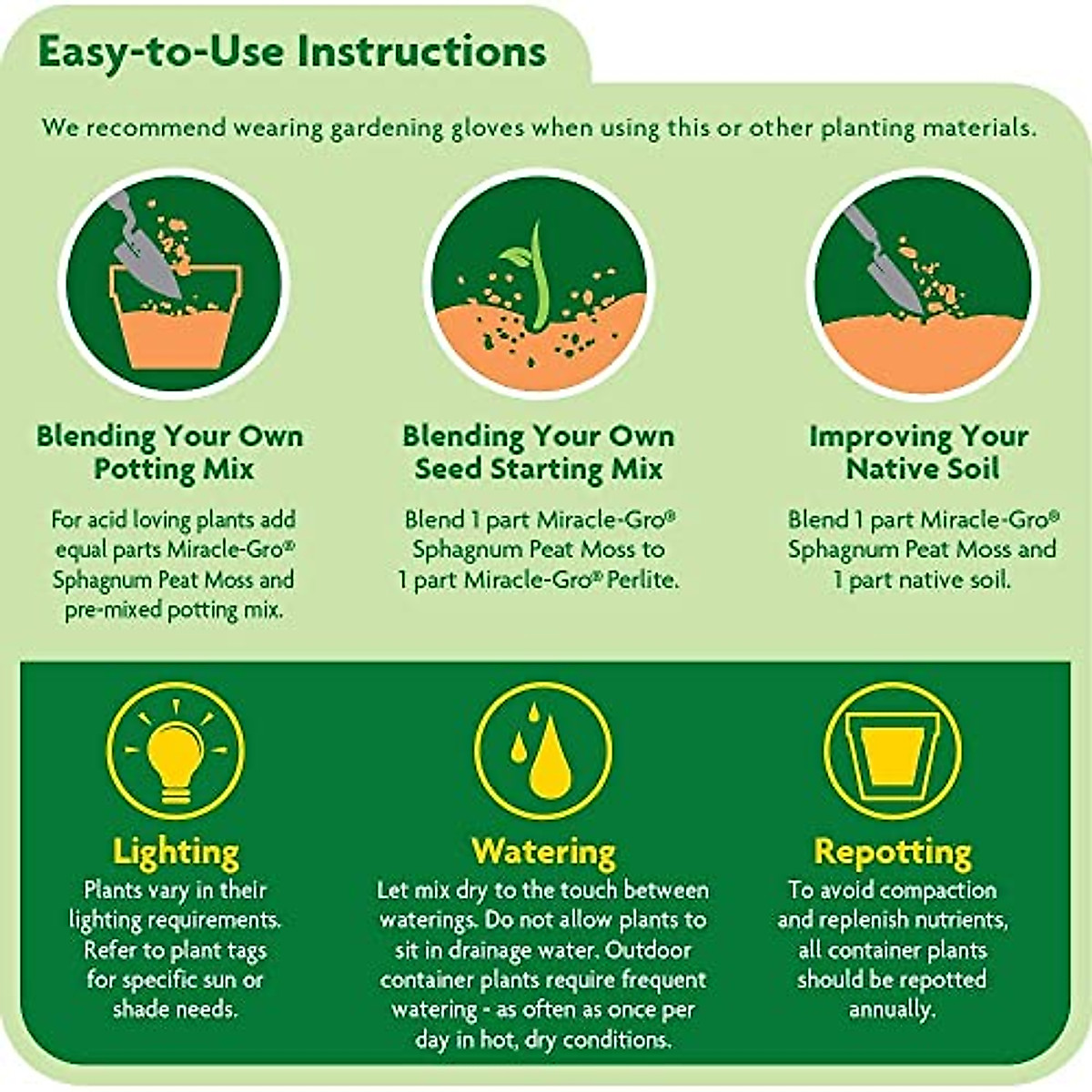 Easy-to-Use Instructions

We recommend wearing gardening gloves when using this or other planting materials.

Blending Your Own Potting Mix

For acid loving plants add equal parts Miracle-Gro® Sphagnum Peat Moss and pre-mixed potting mix.

Blending Your Own Seed Starting Mix

Blend 1 part Miracle-Gro® Sphagnum Peat Moss to 1 part Miracle-Gro® Perlite.

Improving Your Native Soil

Blend 1 part Miracle-Gro® Sphagnum Peat Moss and 1 part native soil.

Lighting

Plants vary in their lighting requirements. Refer to plant tags for specific sun or shade needs.

Watering

Let mix dry to the touch between waterings. Do not allow plants to sit in drainage water. Outdoor container plants require frequent watering - as often as once per day in hot, dry conditions.

Repotting

To avoid compaction and replenish nutrients, all container plants should be repotted annually.