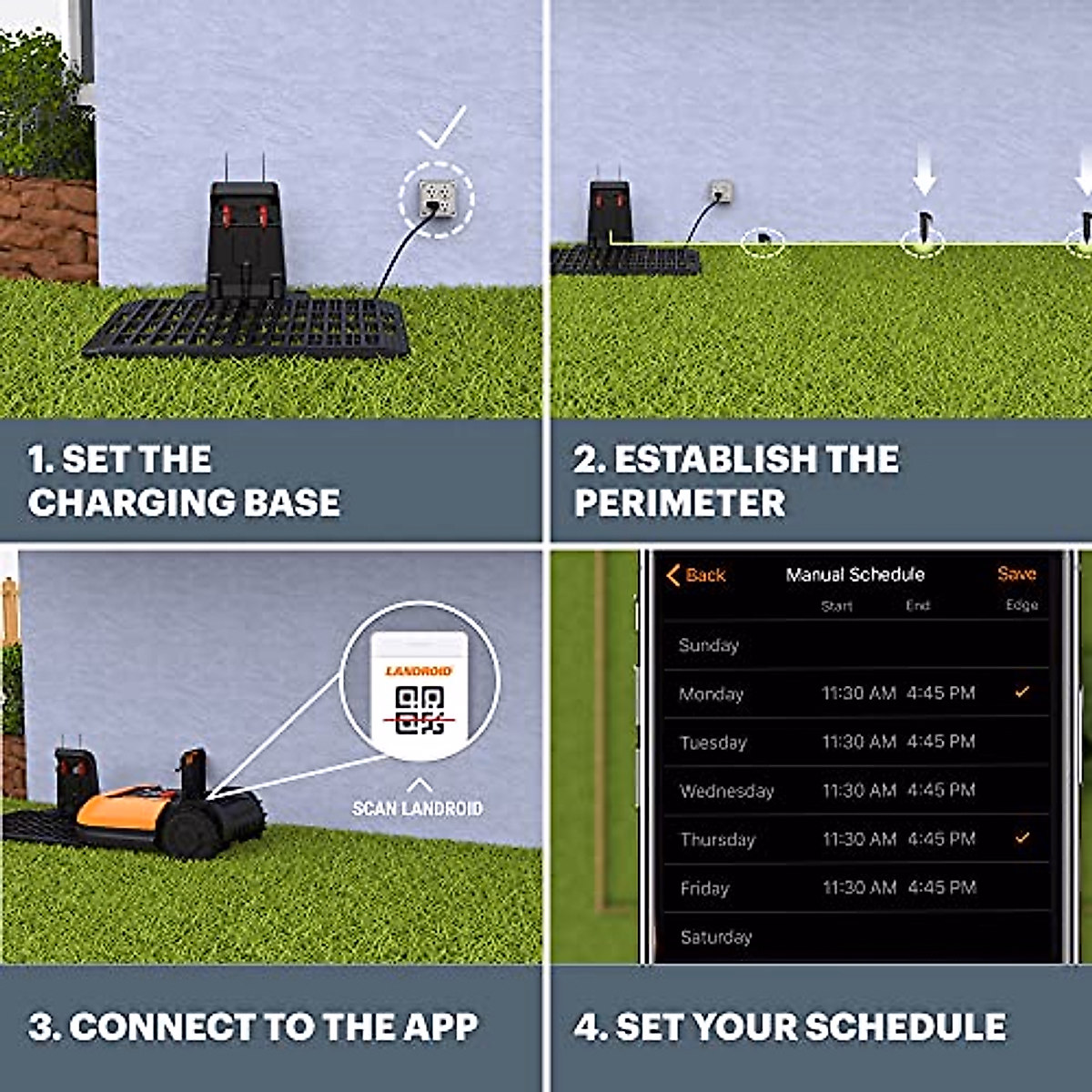 1. SET THE CHARGING BASE

2. ESTABLISH THE PERIMETER

LANDROID

SCAN LANDROID

3. CONNECT TO THE APP

Back Manual Schedule Save

| | Start | End | Edge |
|---|---|---|---|
| Sunday | | | |
| Monday | 11:30 AM | 4:45 PM | ✓ |
| Tuesday | 11:30 AM | 4:45 PM | |
| Wednesday | 11:30 AM | 4:45 PM | |
| Thursday | 11:30 AM | 4:45 PM | ✓ |
| Friday | 11:30 AM | 4:45 PM | |
| Saturday | | | |

4. SET YOUR SCHEDULE