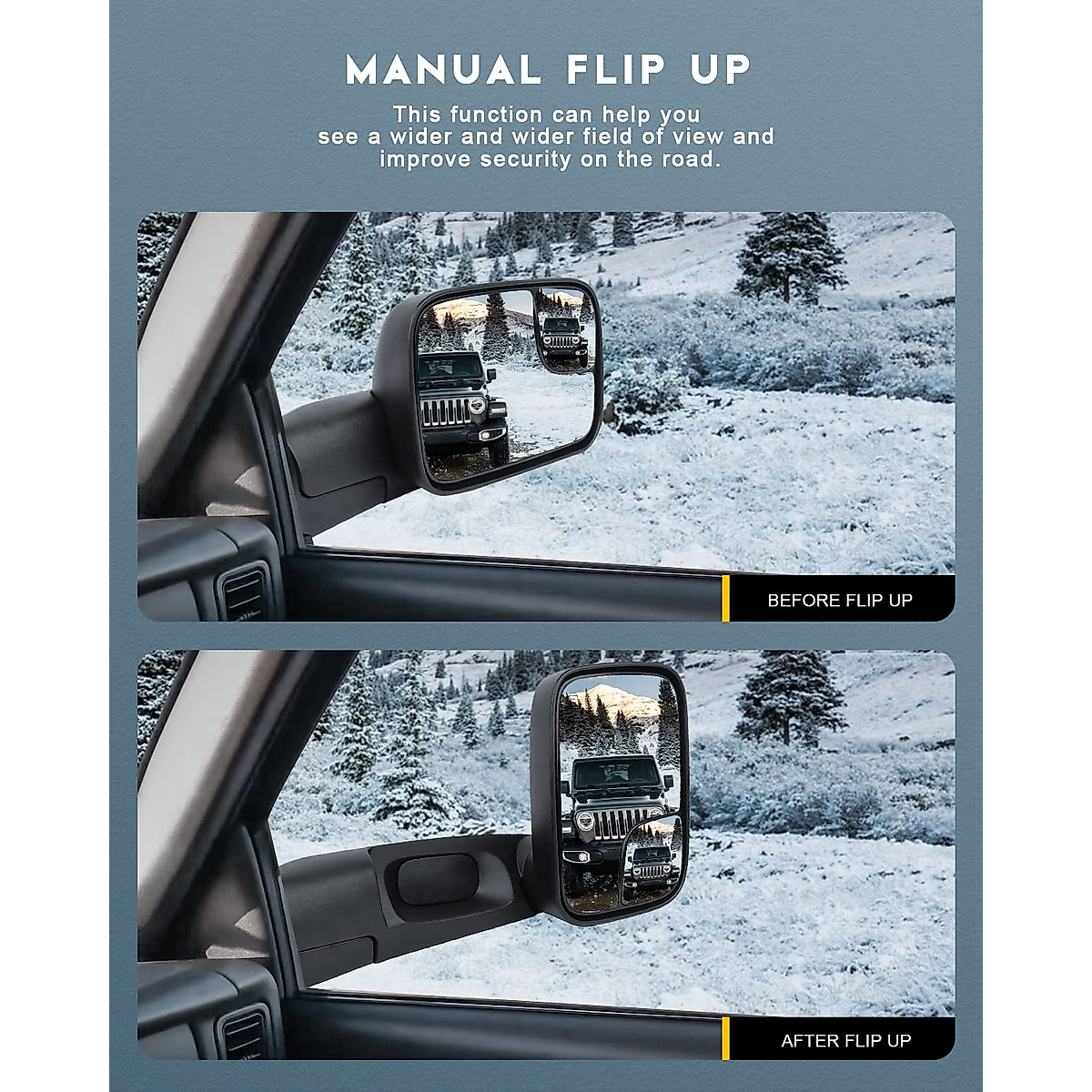 MANUAL FLIP UP

This function can help you see a wider and wider field of view and improve security on the road.

BEFORE FLIP UP

AFTER FLIP UP