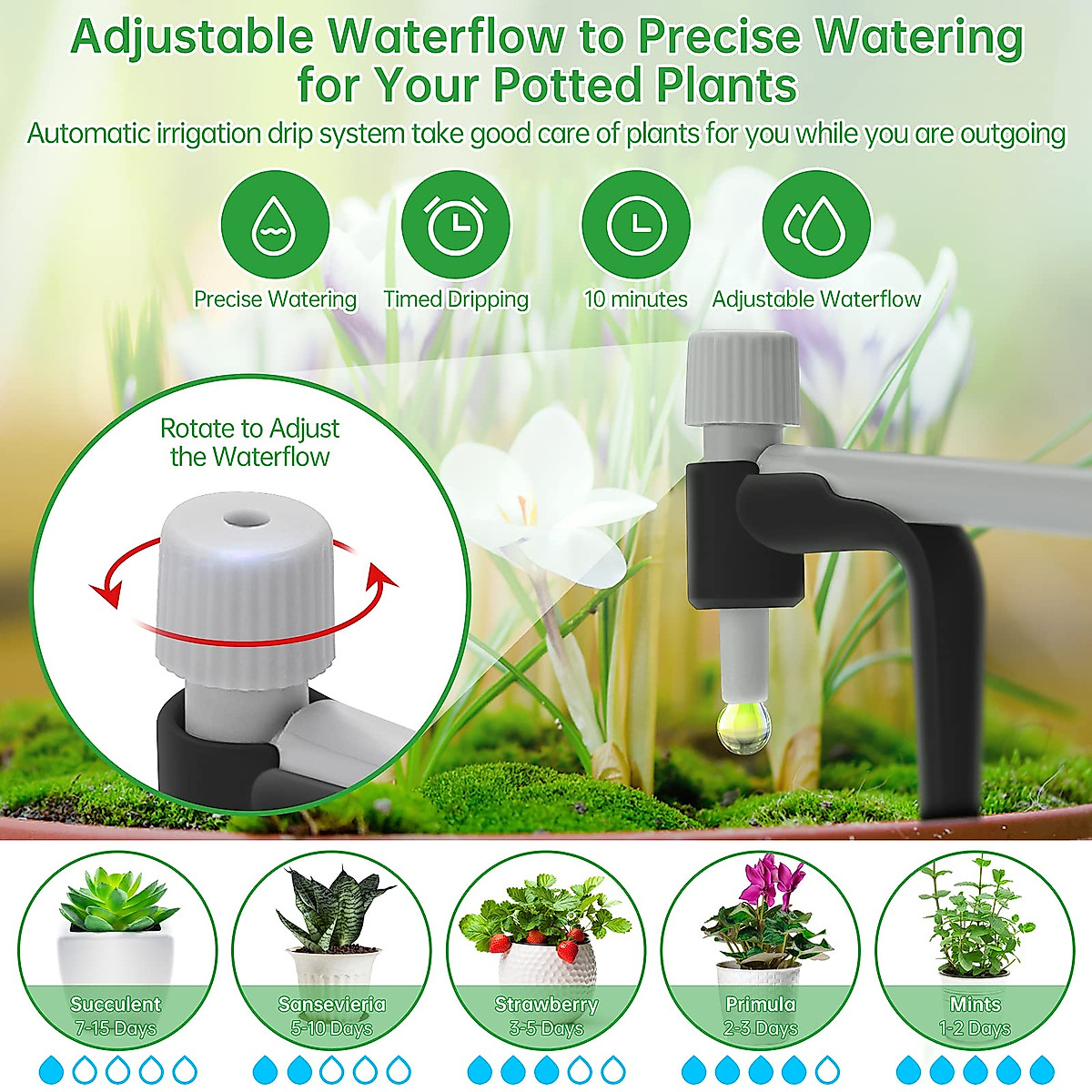 Adjustable Waterflow to Precise Watering for Your Potted Plants

Automatic irrigation drip system take good care of plants for you while you are outgoing

Precise Watering

Timed Dripping

10 minutes

Adjustable Waterflow

Rotate to Adjust the Waterflow

Succulent
7-15 Days

Sansevieria
5-10 Days

Strawberry
3-5 Days

Primula
2-3 Days

Mints
1-2 Days