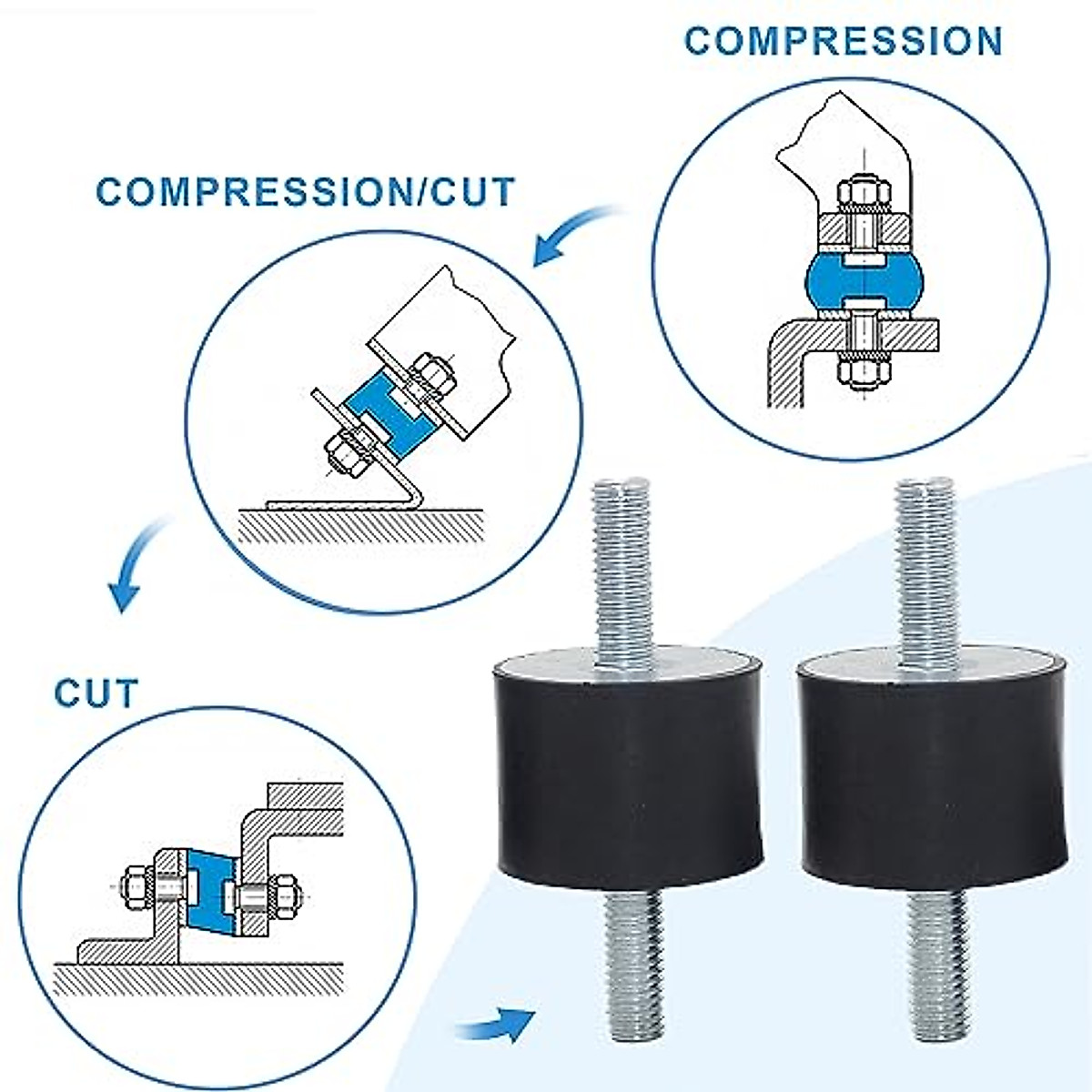 COMPRESSION

COMPRESSION/CUT

CUT