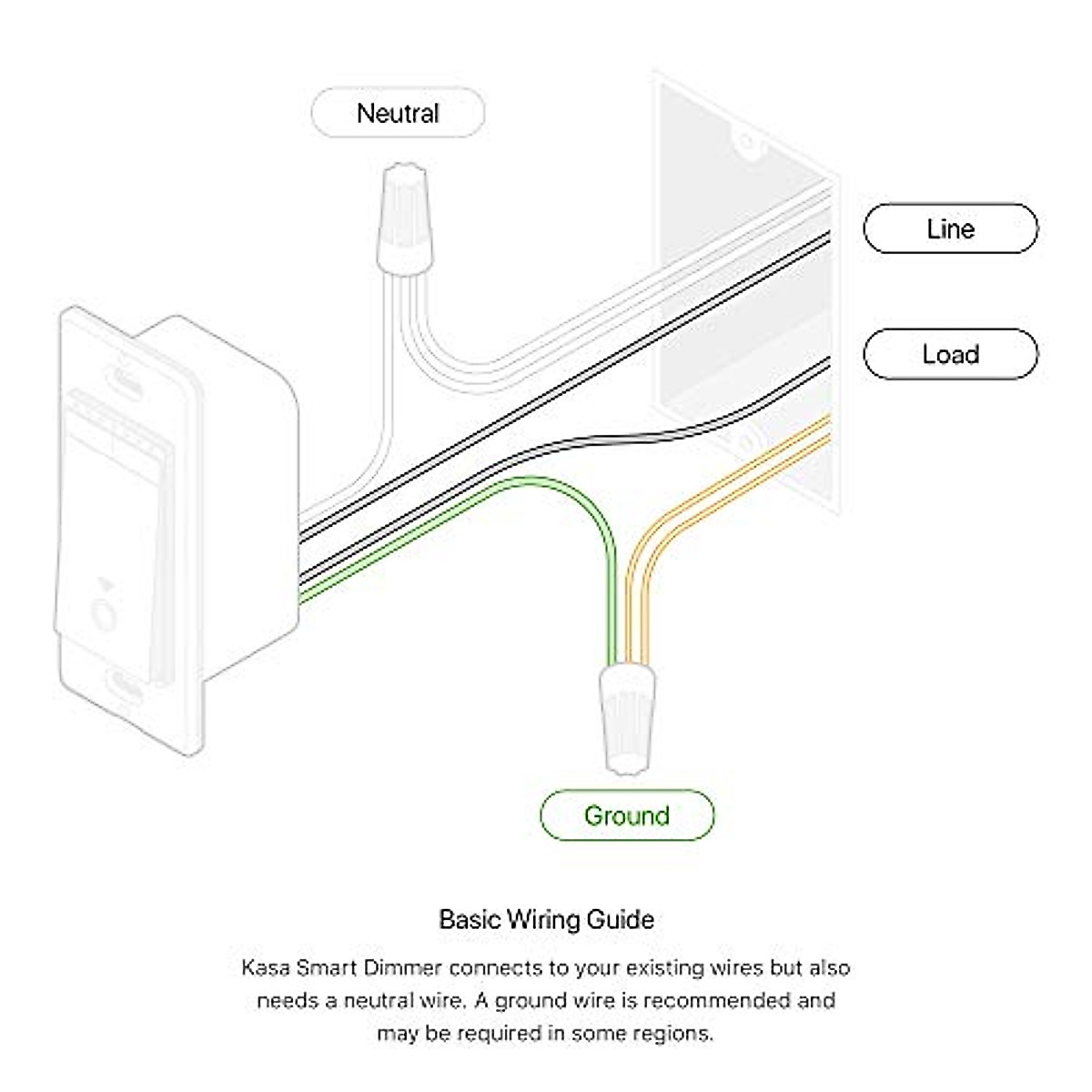 Neutral

Line

Load

Ground

Basic Wiring Guide

Kasa Smart Dimmer connects to your existing wires but also needs a neutral wire. A ground wire is recommended and may be required in some regions.