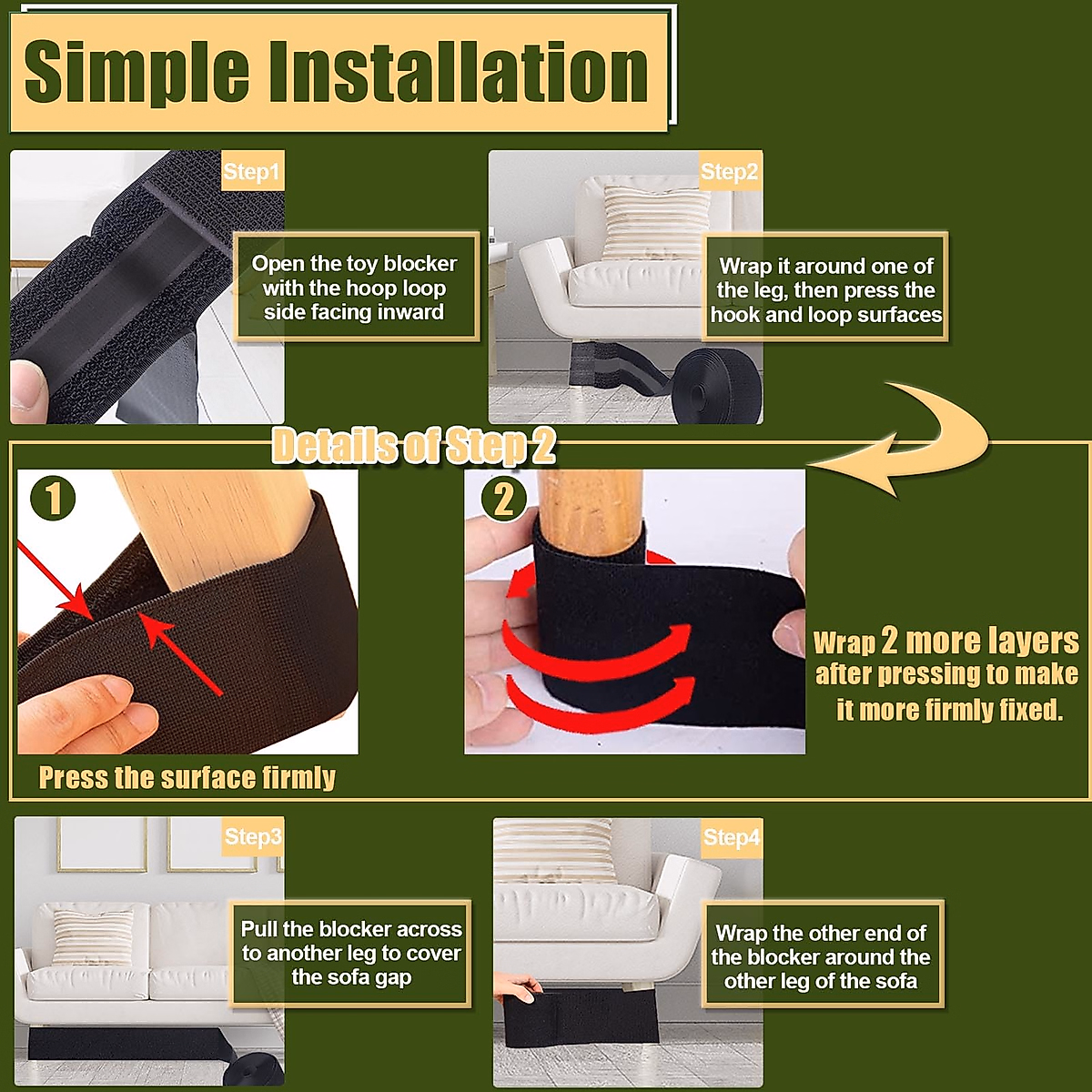 Simple Installation

Step1

Open the toy blocker with the hoop loop side facing inward

Step2

Wrap it around one of the leg, then press the hook and loop surfaces

Details of Step 2

1

Press the surface firmly

2

Wrap 2 more layers after pressing to make it more firmly fixed.

Step3

Pull the blocker across to another leg to cover the sofa gap

Step4

Wrap the other end of the blocker around the other leg of the sofa