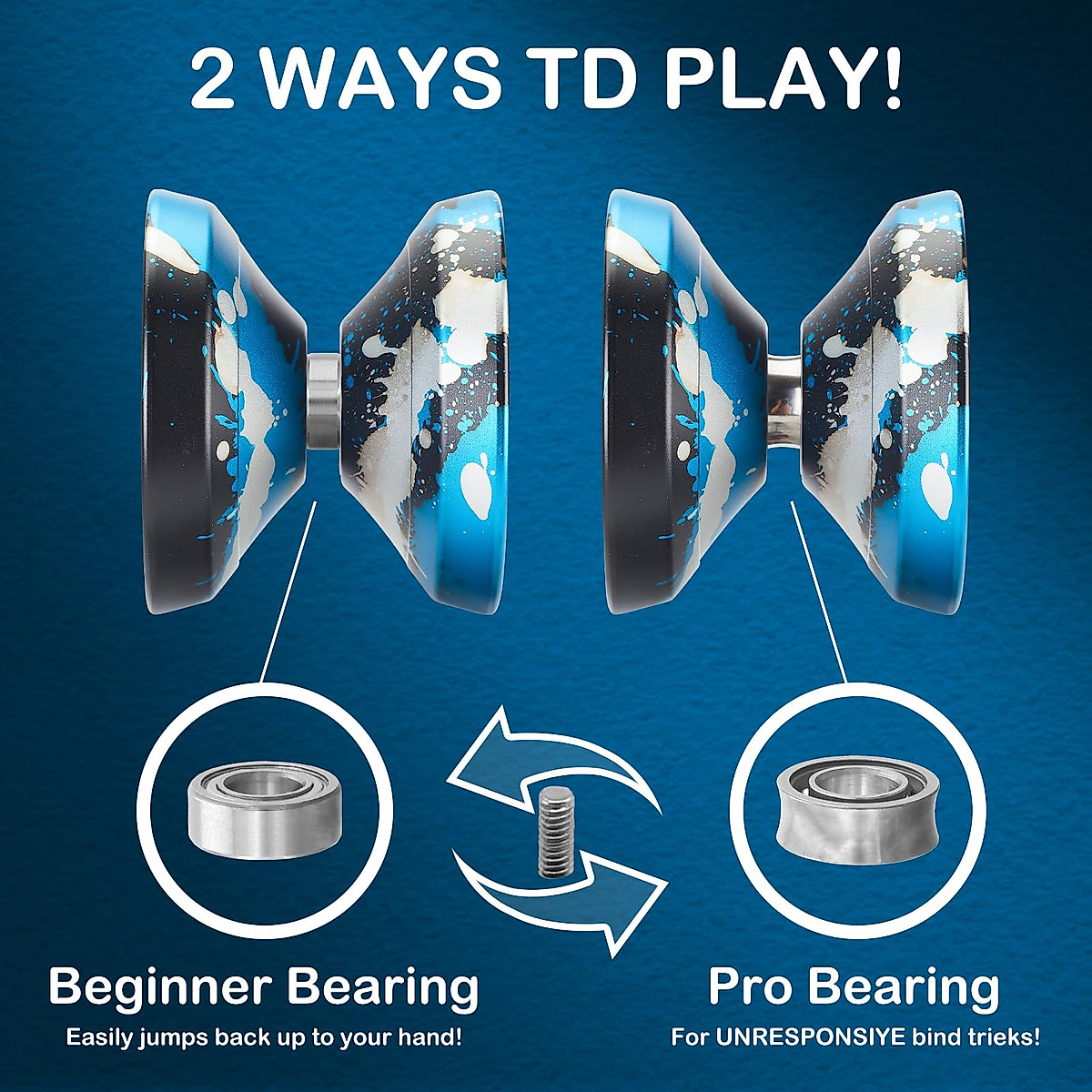 2 WAYS TD PLAY!

Beginner Bearing
Easily jumps back up to your hand!

Pro Bearing
For UNRESPONSIYE bind trieks!