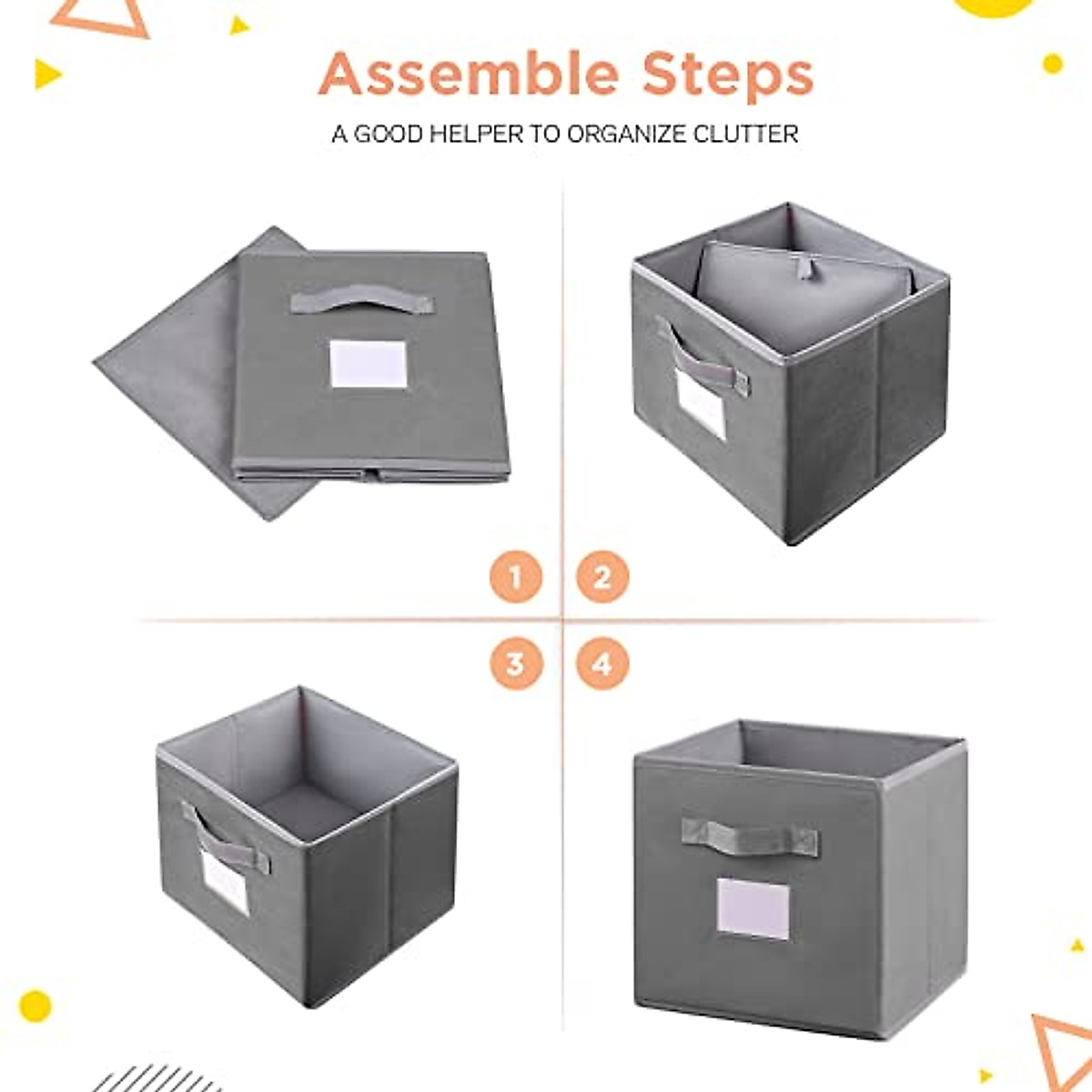 Assemble Steps

A GOOD HELPER TO ORGANIZE CLUTTER

1
2
3
4