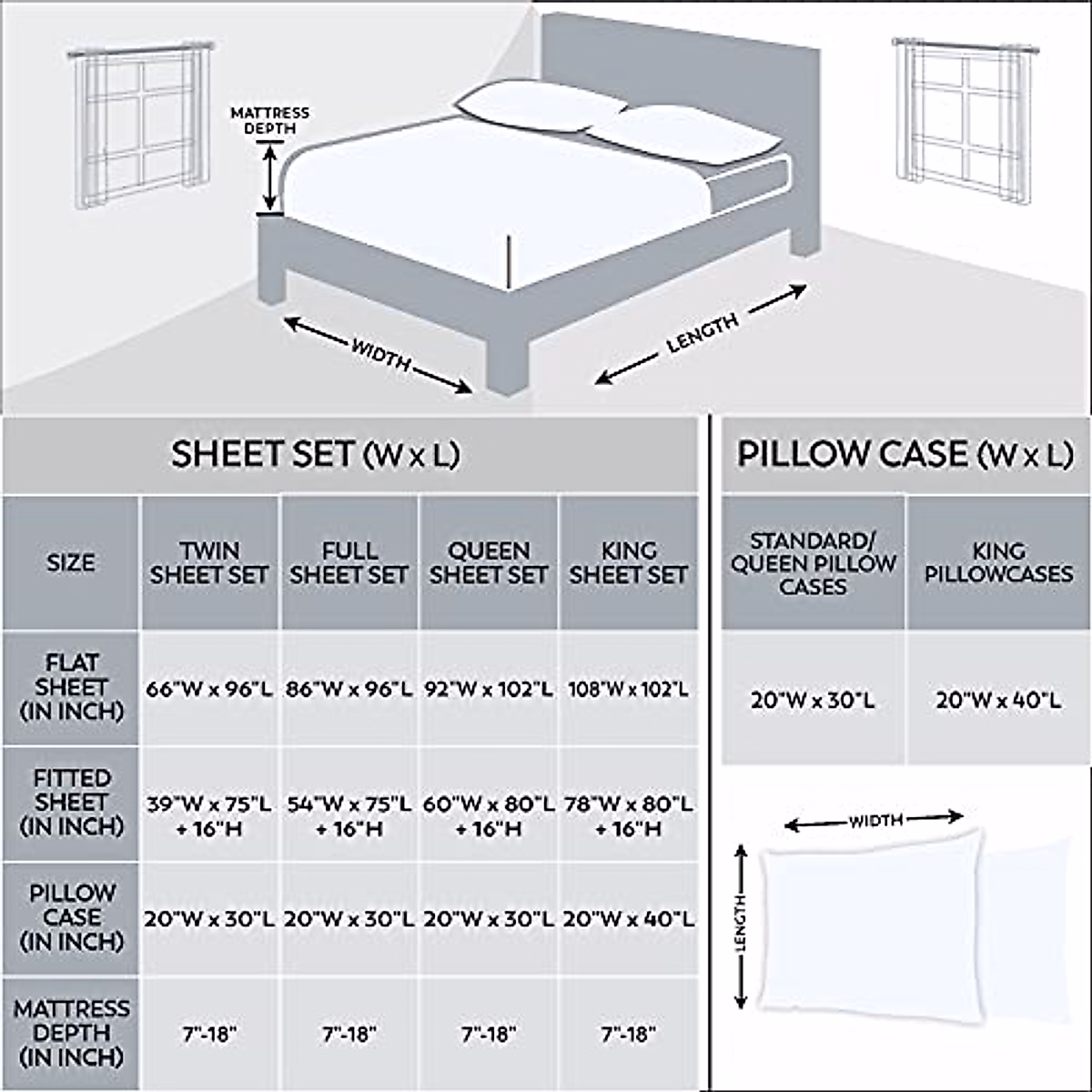 MATTRESS DEPTH

WIDTH

LENGTH

SHEET SET (W x L)

| SIZE | TWIN SHEET SET | FULL SHEET SET | QUEEN SHEET SET | KING SHEET SET |
|---|---|---|---|---|
| FLAT SHEET (IN INCH) | 66"W x 96"L | 86"W x 96"L | 92"W x 102"L | 108"W x 102"L |
| FITTED SHEET (IN INCH) | 39"W x 75"L + 16"H | 54"W x 75"L + 16"H | 60"W x 80"L + 16"H | 78"W x 80"L + 16"H |
| PILLOW CASE (IN INCH) | 20"W x 30"L | 20"W x 30"L | 20"W x 30"L | 20"W x 40"L |
| MATTRESS DEPTH (IN INCH) | 7"-18" | 7"-18" | 7"-18" | 7"-18" |

PILLOW CASE (W x L)

| STANDARD/ QUEEN PILLOW CASES | KING PILLOWCASES |
|---|---|
| 20"W x 30"L | 20"W x 40"L |

WIDTH

LENGTH