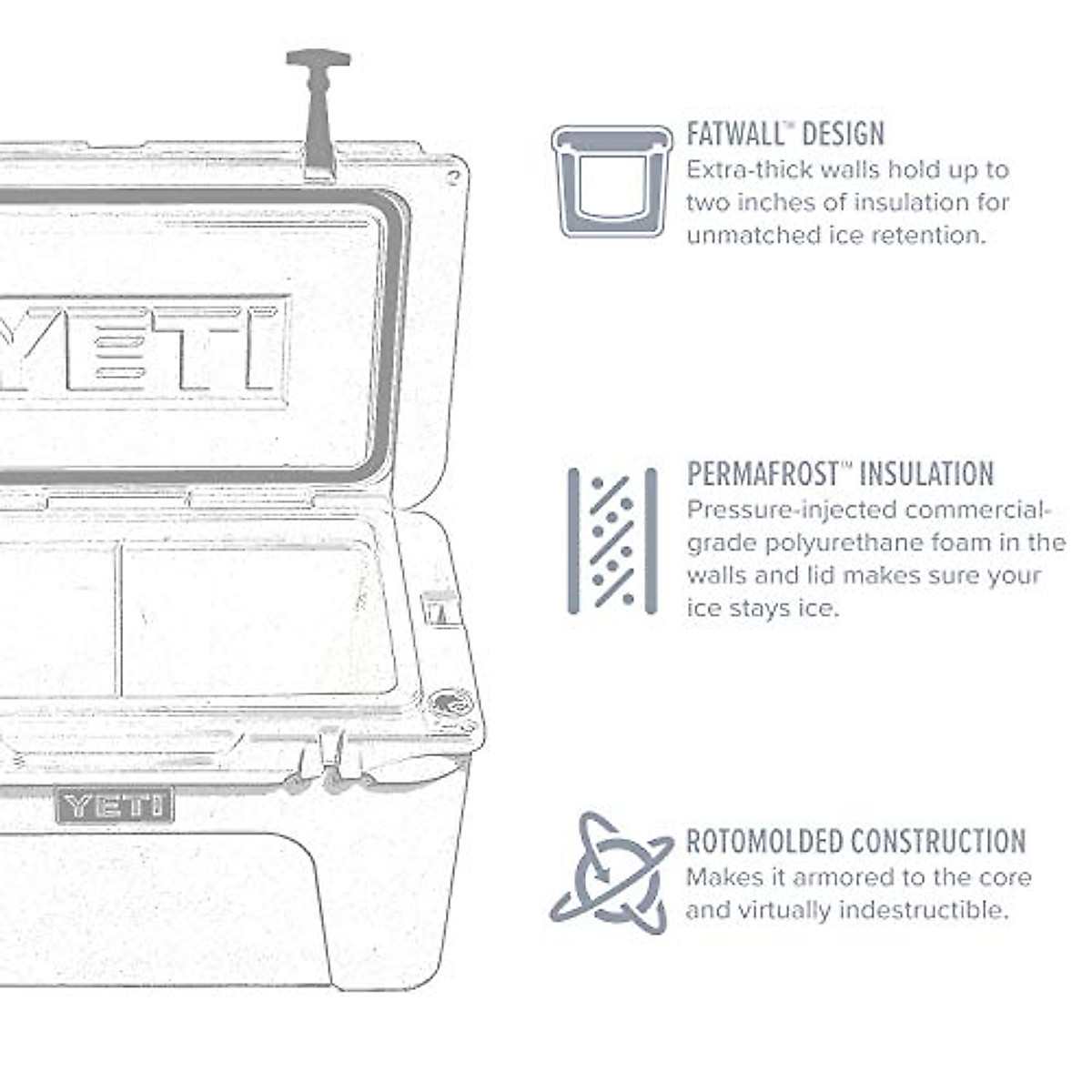 YETI

YETI

FATWALL™ DESIGN
Extra-thick walls hold up to two inches of insulation for unmatched ice retention.

PERMAFROST™ INSULATION
Pressure-injected commercial-grade polyurethane foam in the walls and lid makes sure your ice stays ice.

ROTOMOLDED CONSTRUCTION
Makes it armored to the core and virtually indestructible.