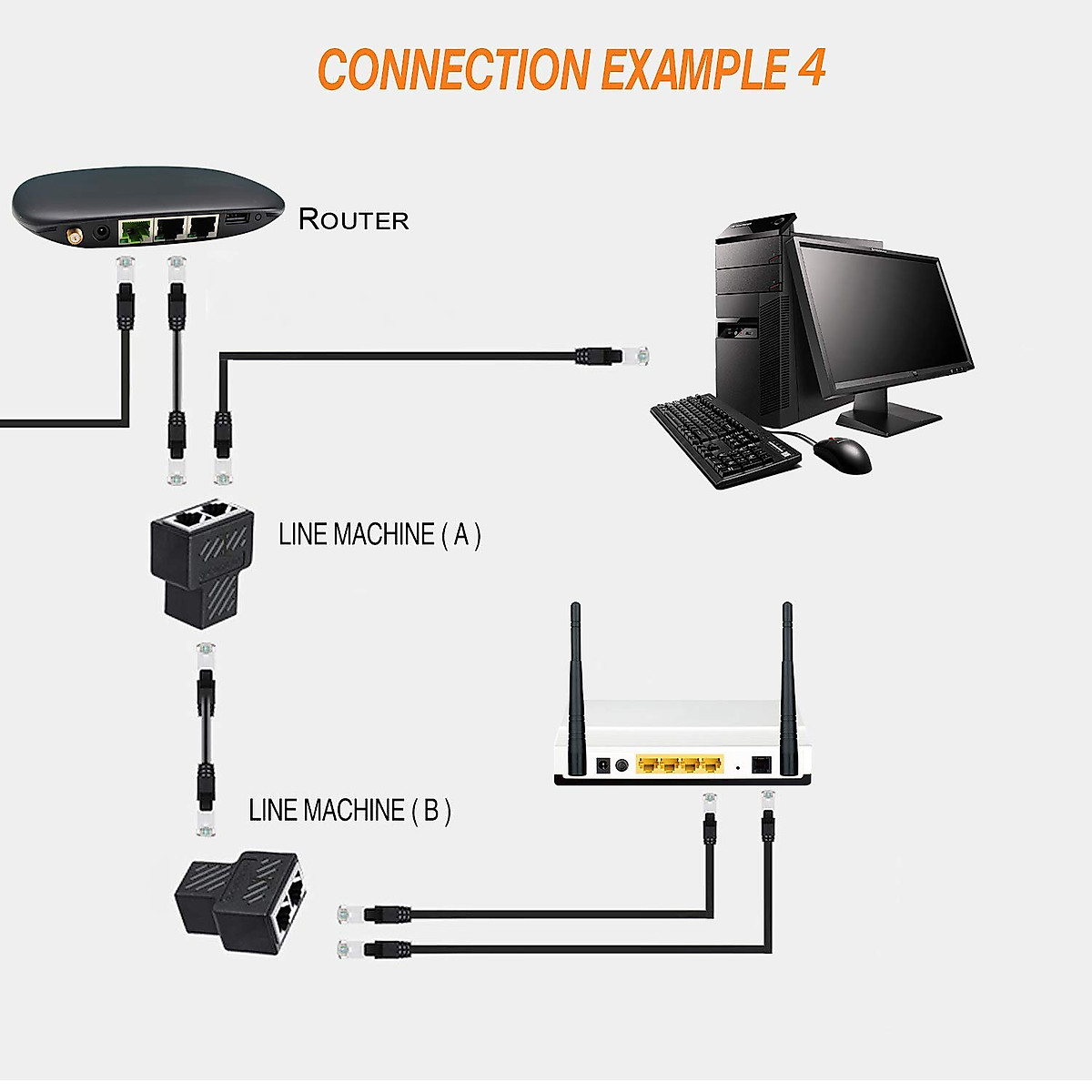 CONNECTION EXAMPLE 4

ROUTER

LINE MACHINE ( A )

LINE MACHINE ( B )