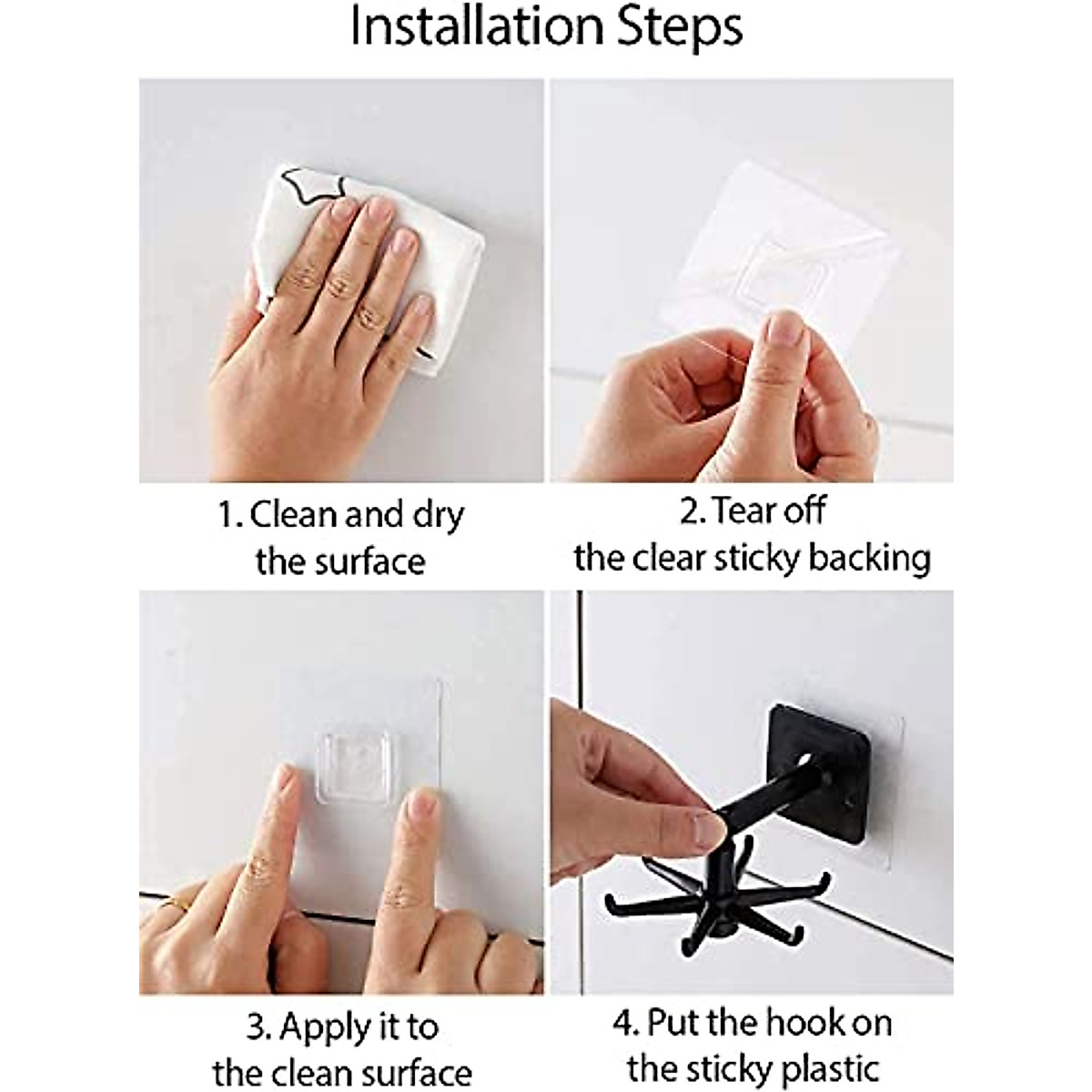 Installation Steps

1. Clean and dry the surface

2. Tear off the clear sticky backing

3. Apply it to the clean surface

4. Put the hook on the sticky plastic