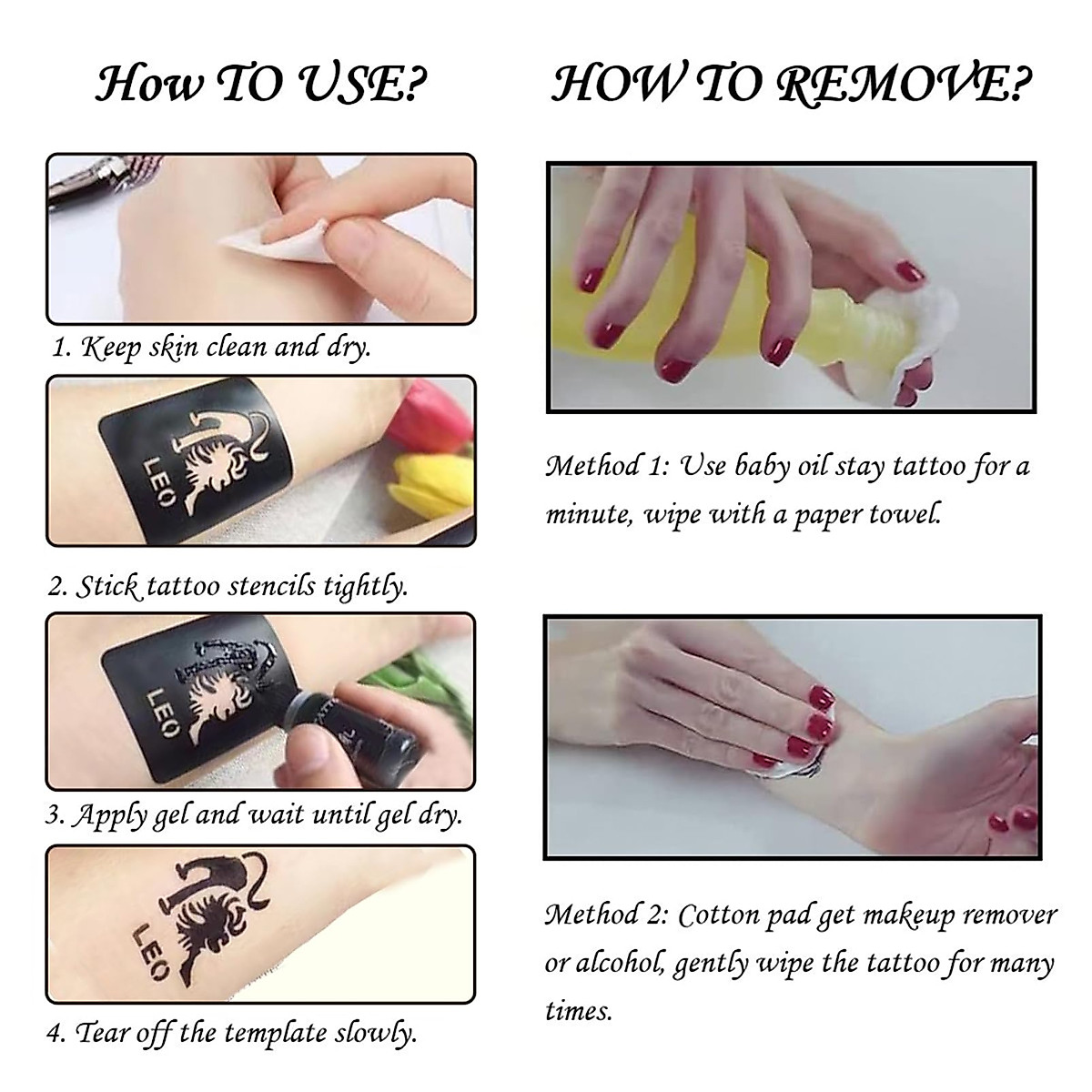 How TO USE?

1. Keep skin clean and dry.

LEO

2. Stick tattoo stencils tightly.

LEO

3. Apply gel and wait until gel dry.

LEO

4. Tear off the template slowly.

HOW TO REMOVE?

Method 1: Use baby oil stay tattoo for a minute, wipe with a paper towel.

Method 2: Cotton pad get makeup remover or alcohol, gently wipe the tattoo for many times.