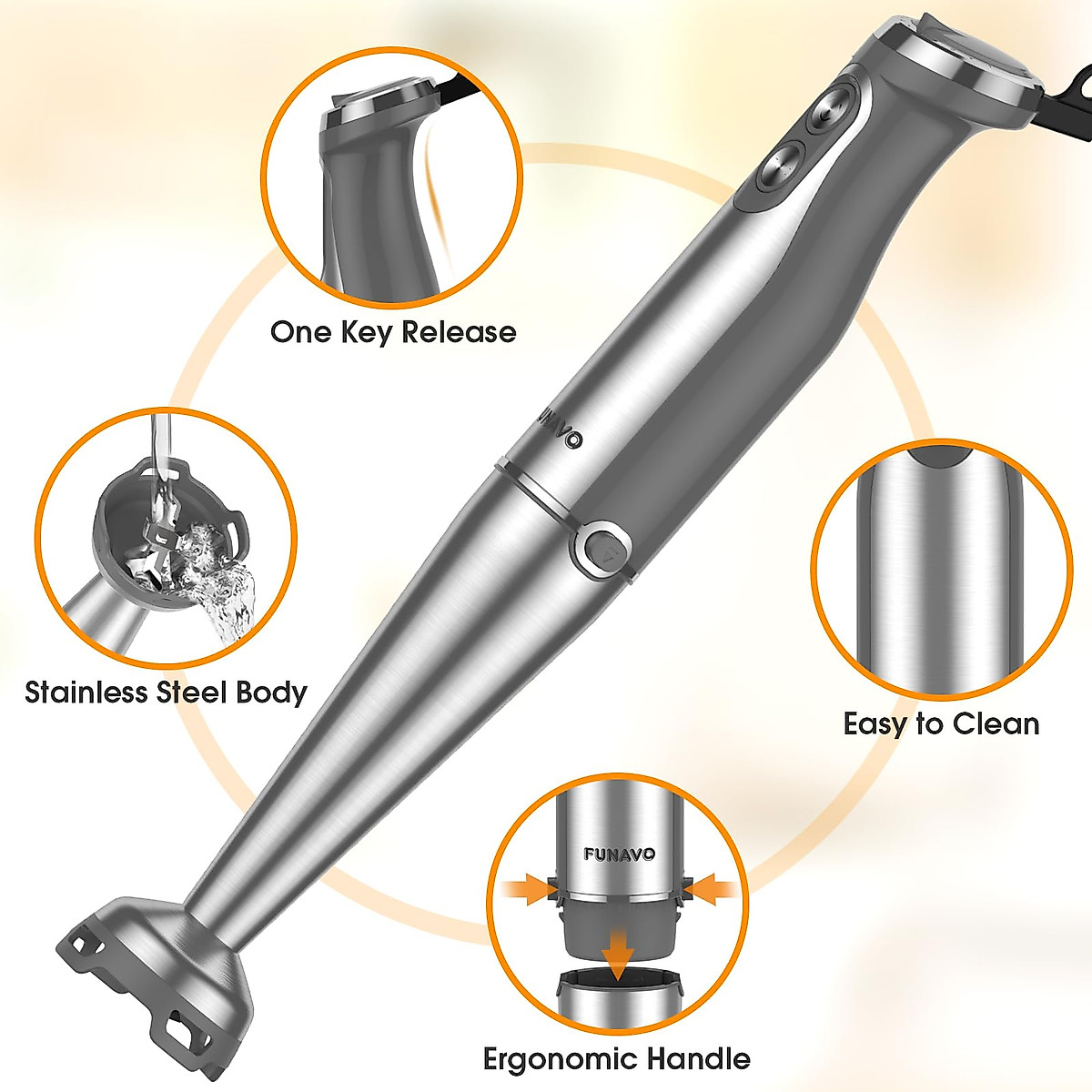 One Key Release

FUNAVO

Stainless Steel Body

Easy to Clean

FUNAVO

Ergonomic Handle