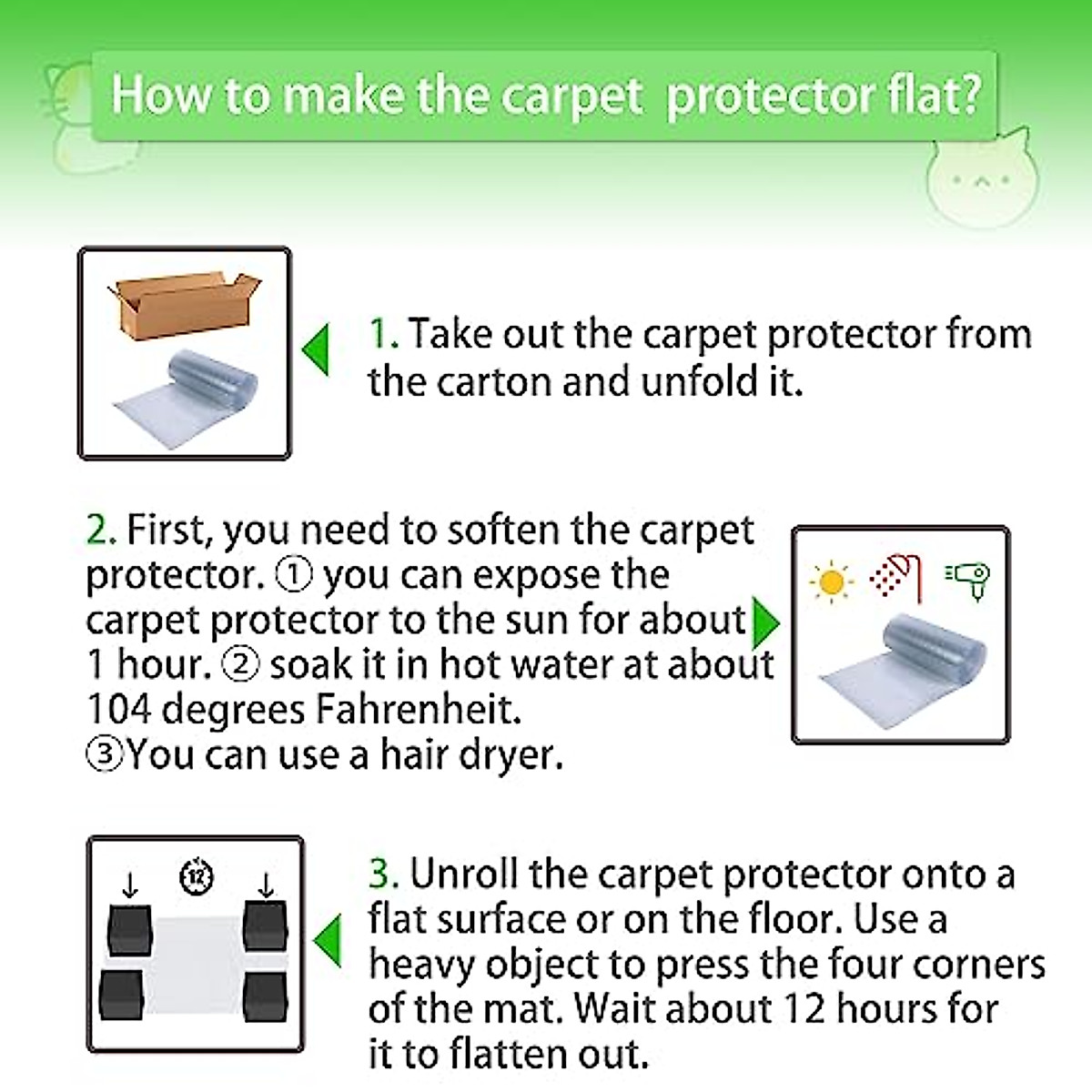 How to make the carpet protector flat?

1. Take out the carpet protector from the carton and unfold it.

2. First, you need to soften the carpet protector. ① you can expose the carpet protector to the sun for about 1 hour. ② soak it in hot water at about 104 degrees Fahrenheit.
③You can use a hair dryer.

12

3. Unroll the carpet protector onto a flat surface or on the floor. Use a heavy object to press the four corners of the mat. Wait about 12 hours for it to flatten out.