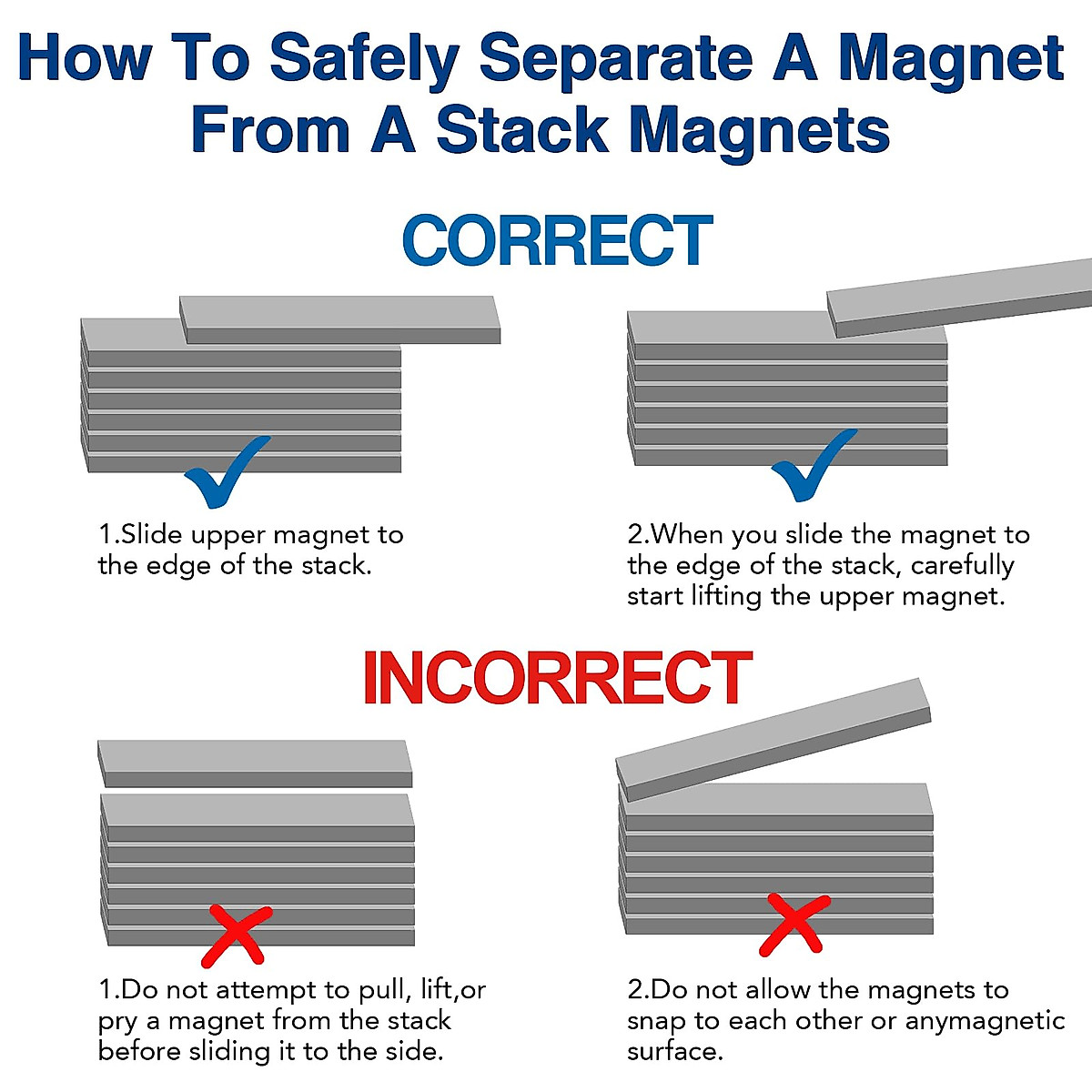 How To Safely Separate A Magnet From A Stack Magnets

CORRECT

1.Slide upper magnet to the edge of the stack.

2.When you slide the magnet to the edge of the stack, carefully start lifting the upper magnet.

INCORRECT

1.Do not attempt to pull, lift,or pry a magnet from the stack before sliding it to the side.

2.Do not allow the magnets to snap to each other or anymagnetic surface.