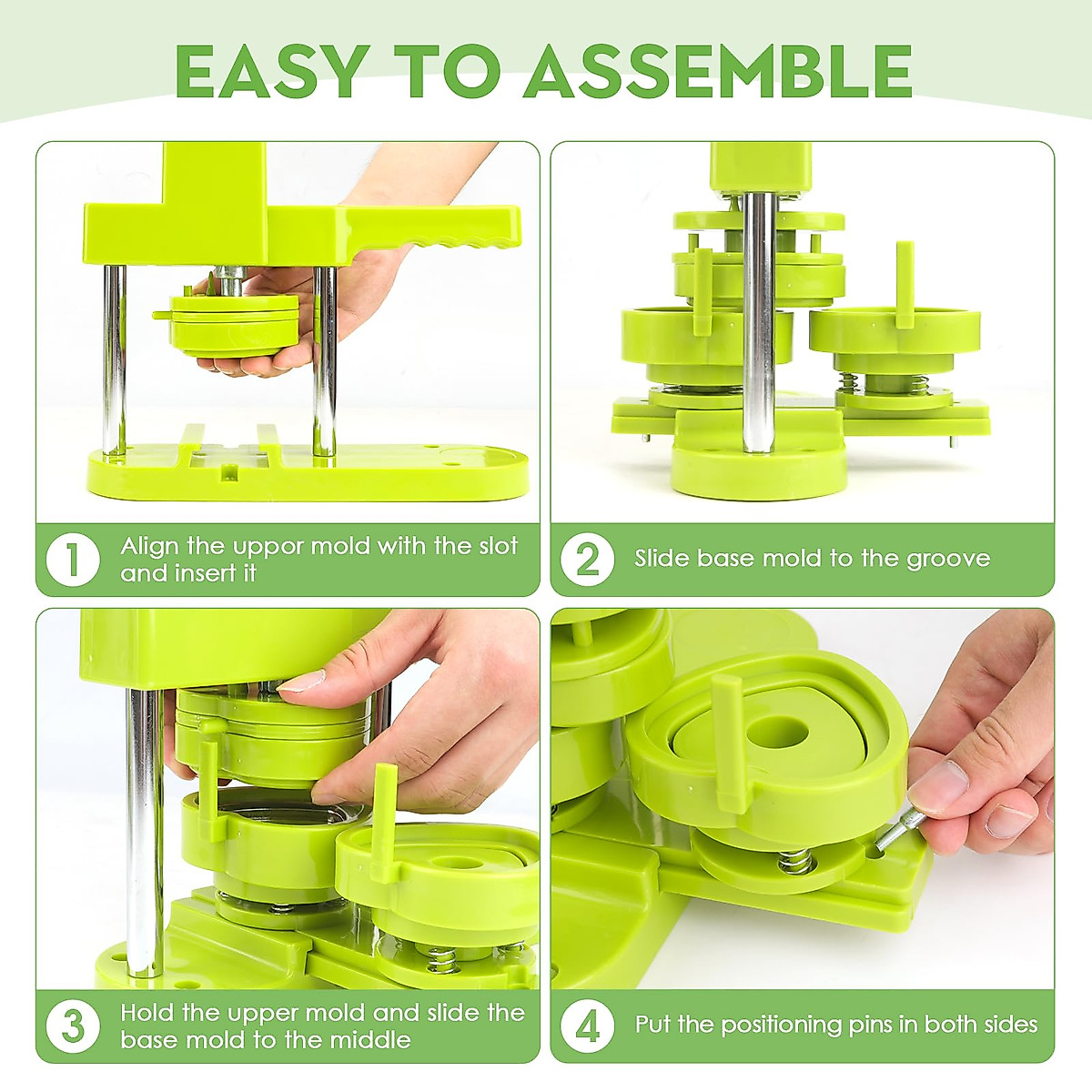 EASY TO ASSEMBLE

1 Align the uppor mold with the slot and insert it

2 Slide base mold to the groove

3 Hold the upper mold and slide the base mold to the middle

4 Put the positioning pins in both sides