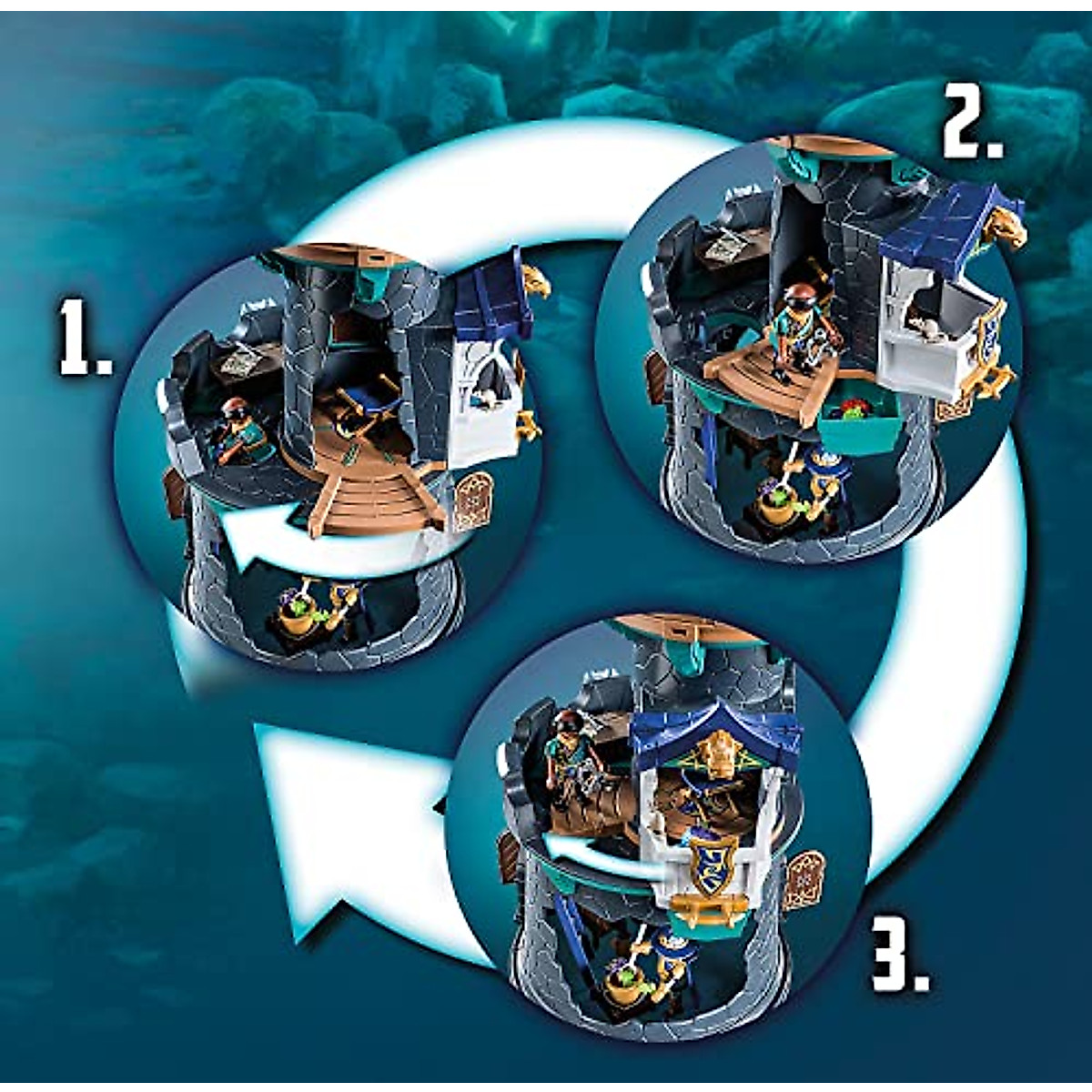 1.

2.

3.