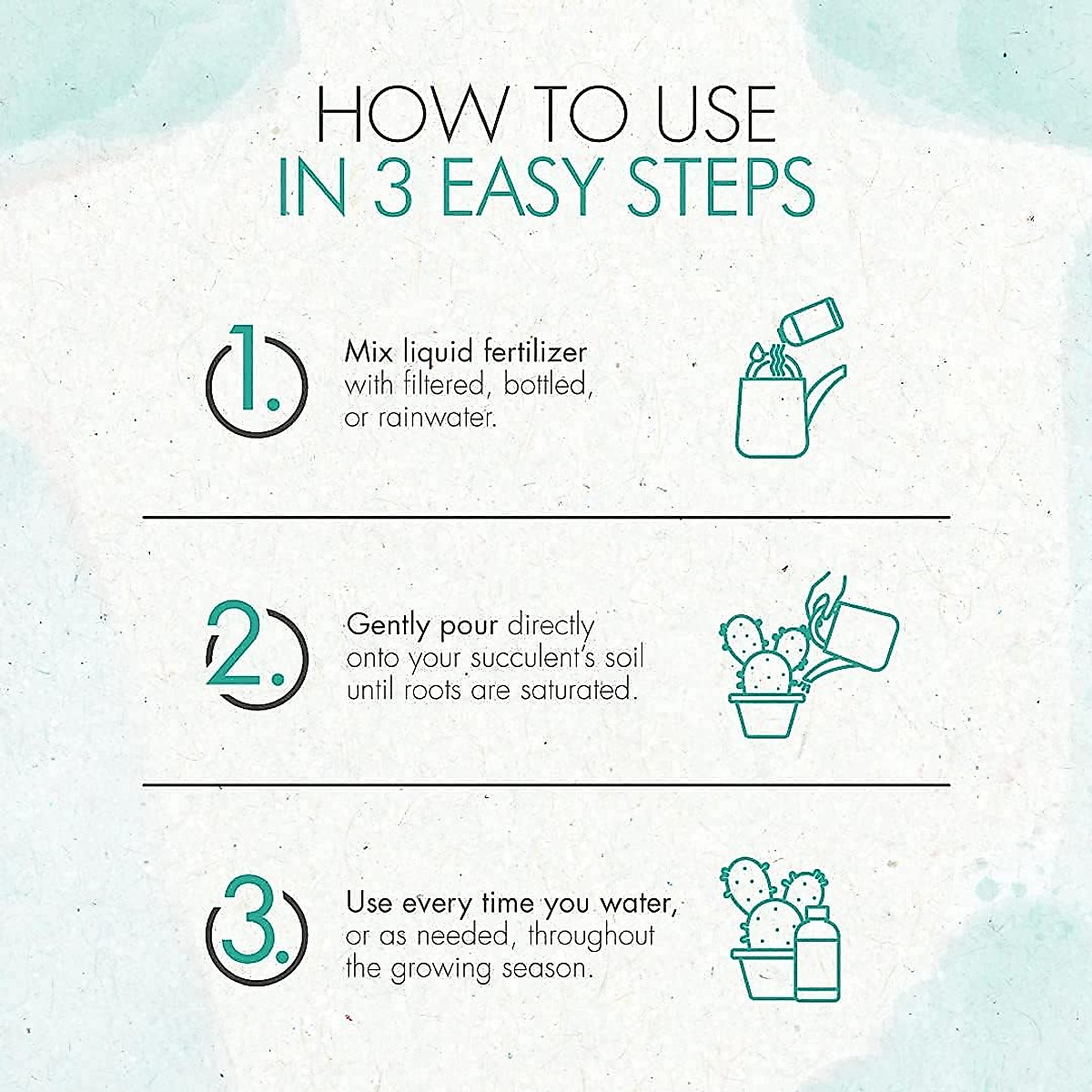 HOW TO USE
IN 3 EASY STEPS

1. Mix liquid fertilizer with filtered, bottled, or rainwater.

2. Gently pour directly onto your succulent's soil until roots are saturated.

3. Use every time you water, or as needed, throughout the growing season.