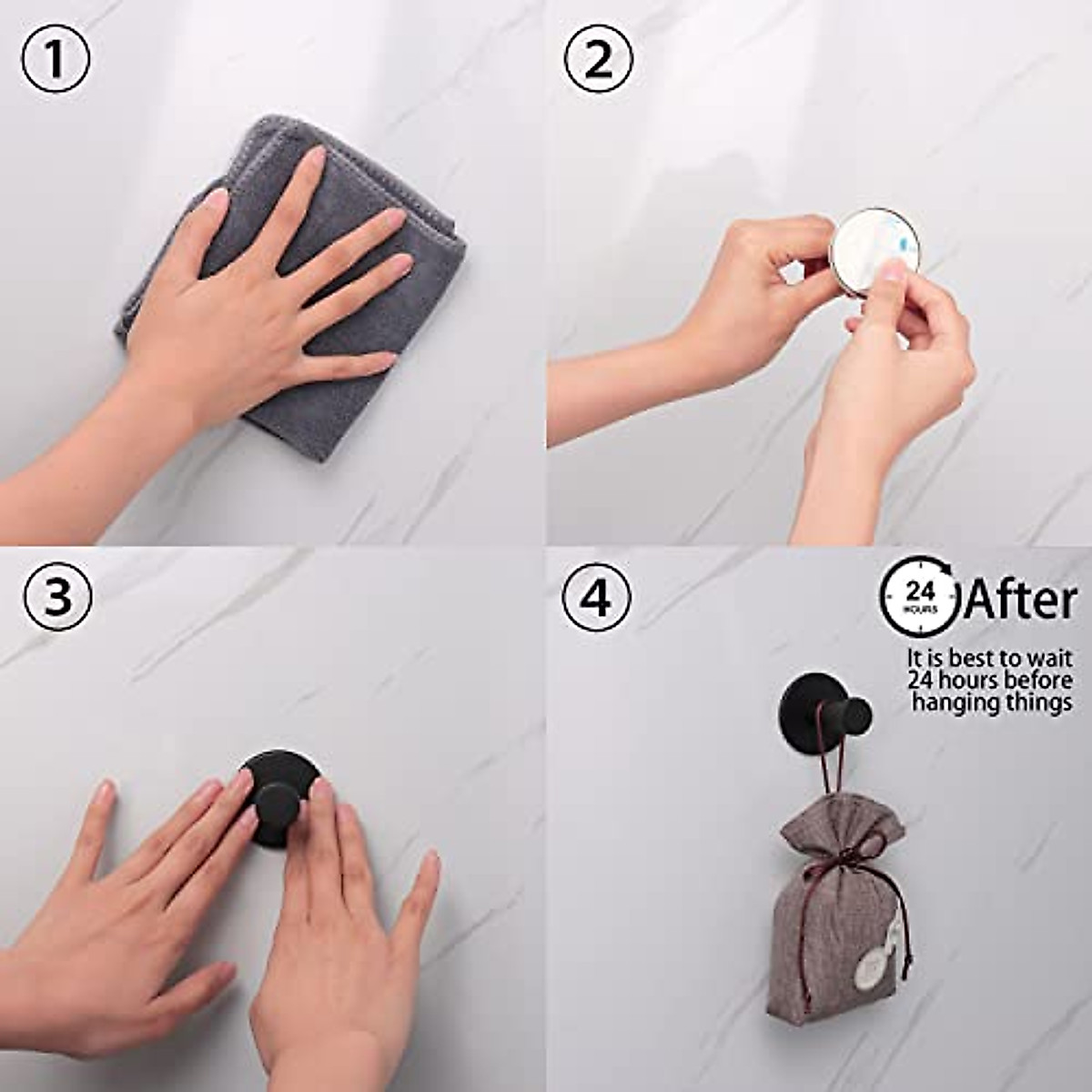 ①

②

③

④

24 HOURS After

It is best to wait 24 hours before hanging things