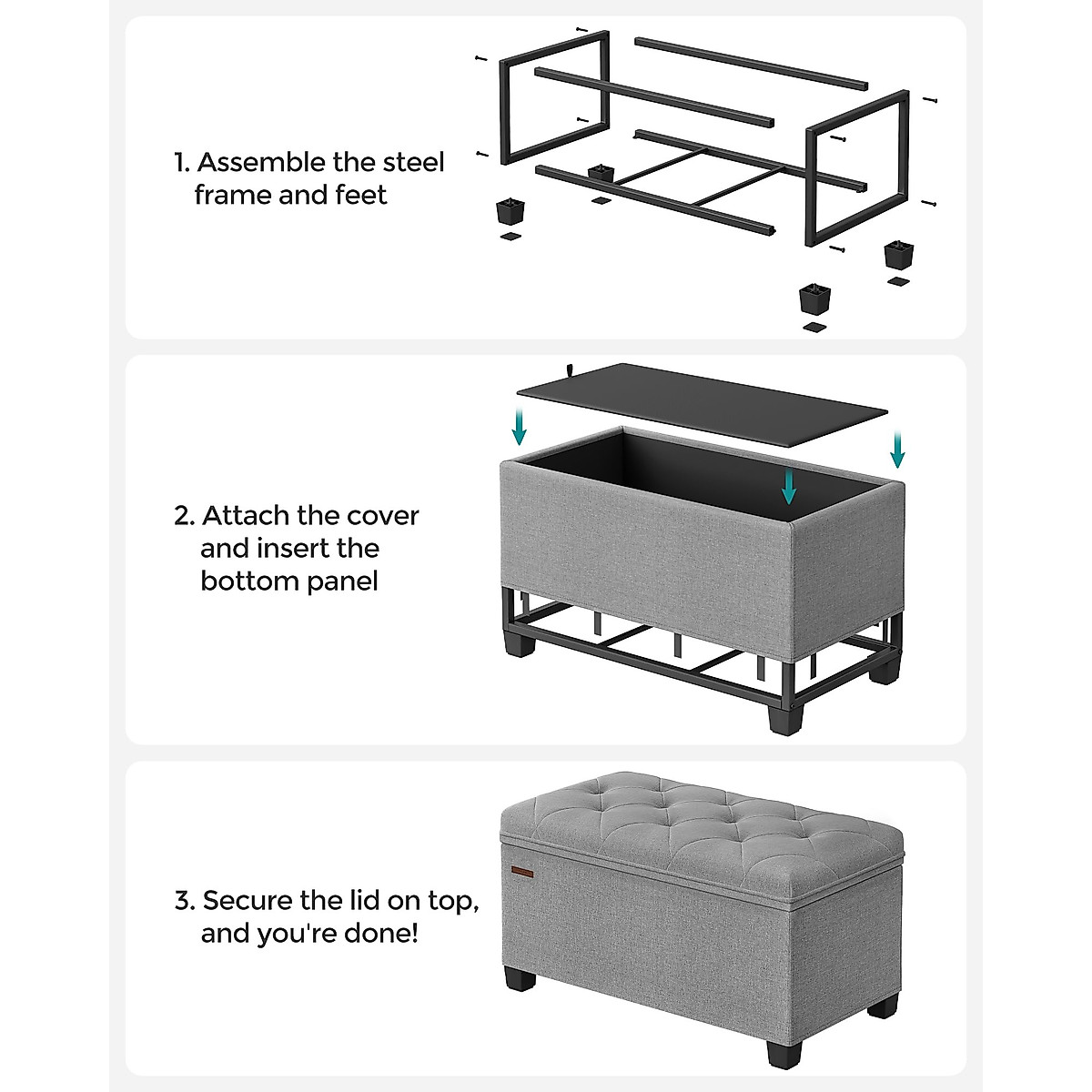 1. Assemble the steel frame and feet

2. Attach the cover and insert the bottom panel

3. Secure the lid on top, and you're done!