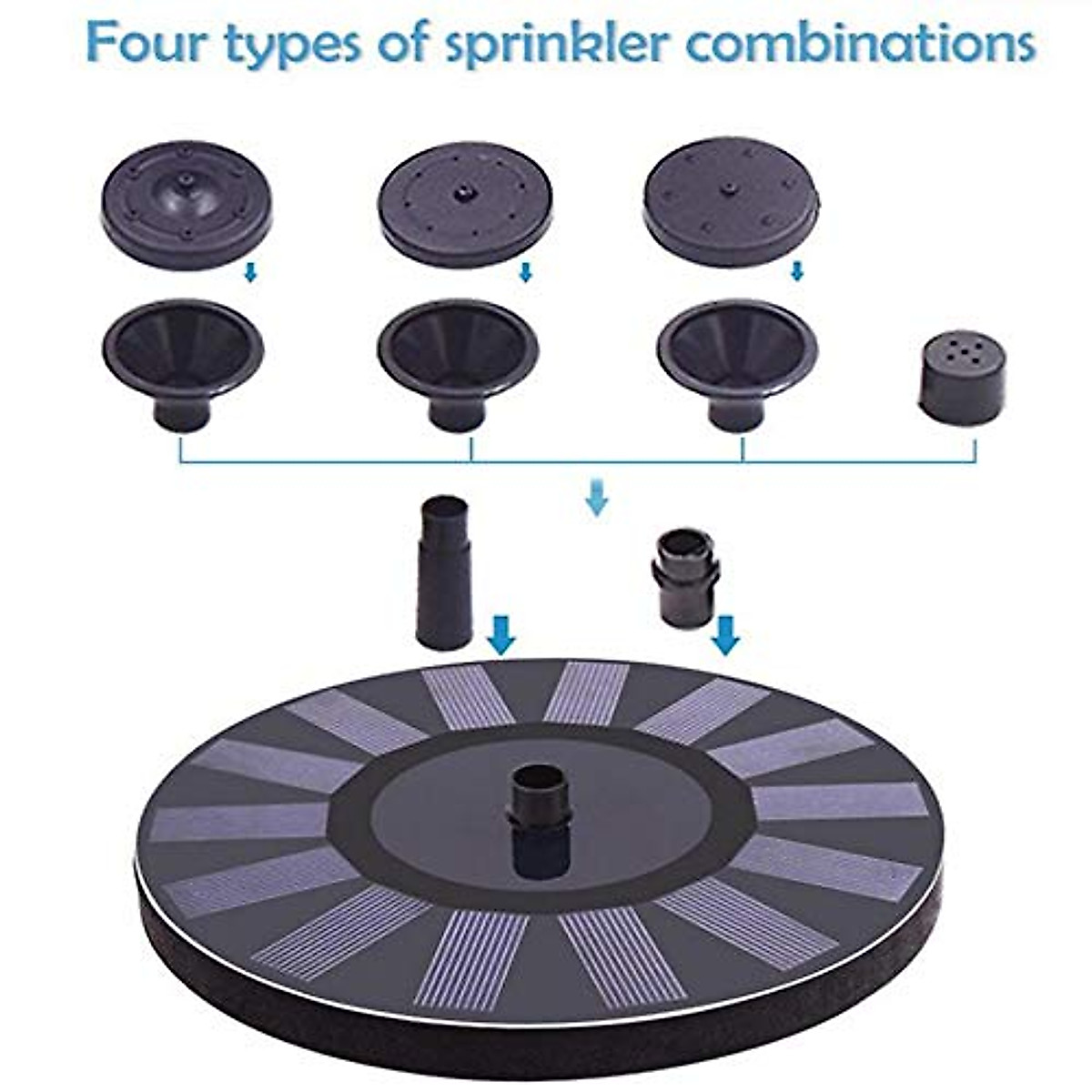 Four types of sprinkler combinations