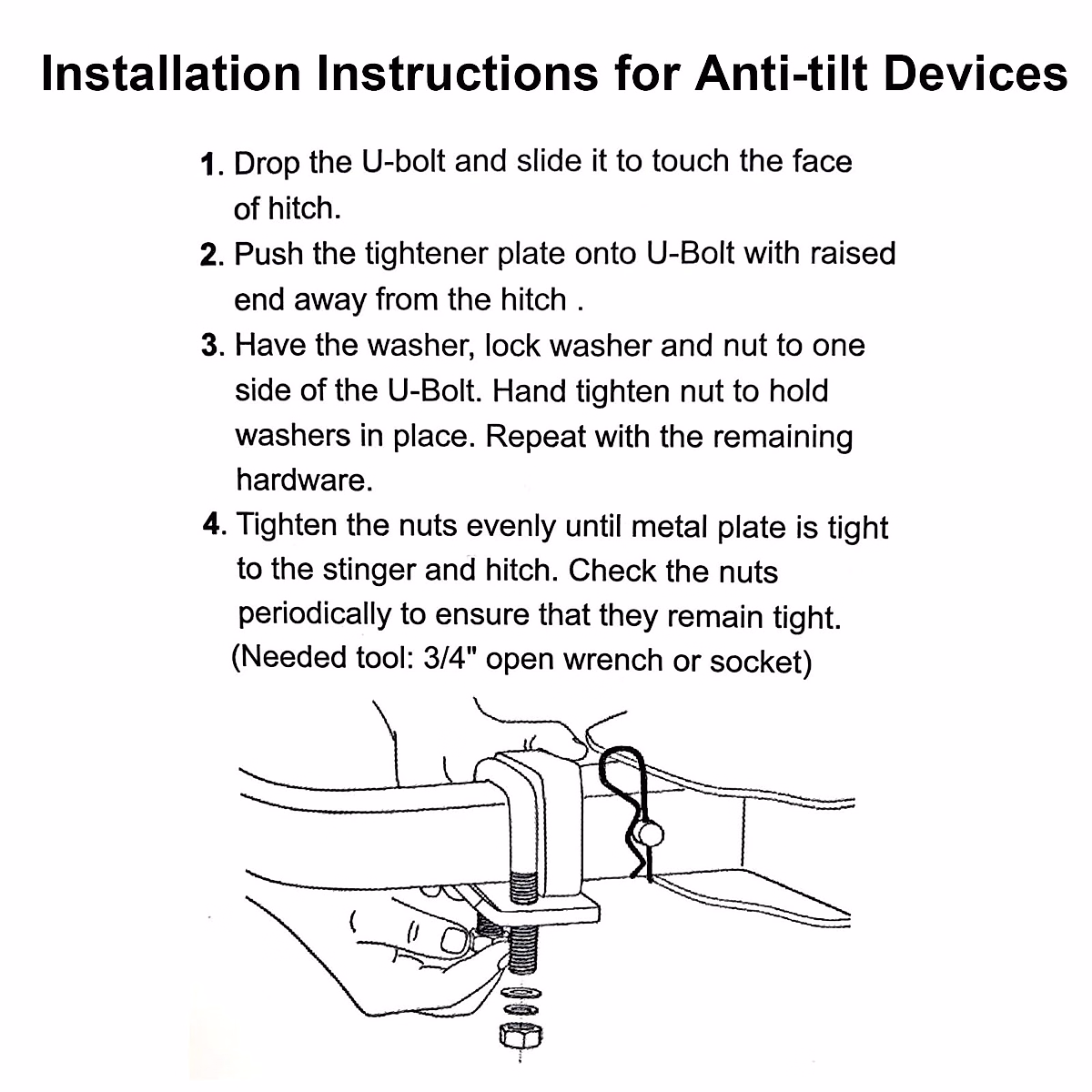 Installation Instructions for Anti-tilt Devices

1. Drop the U-bolt and slide it to touch the face of hitch.

2. Push the tightener plate onto U-Bolt with raised end away from the hitch .

3. Have the washer, lock washer and nut to one side of the U-Bolt. Hand tighten nut to hold washers in place. Repeat with the remaining hardware.

4. Tighten the nuts evenly until metal plate is tight to the stinger and hitch. Check the nuts periodically to ensure that they remain tight. (Needed tool: 3/4" open wrench or socket)