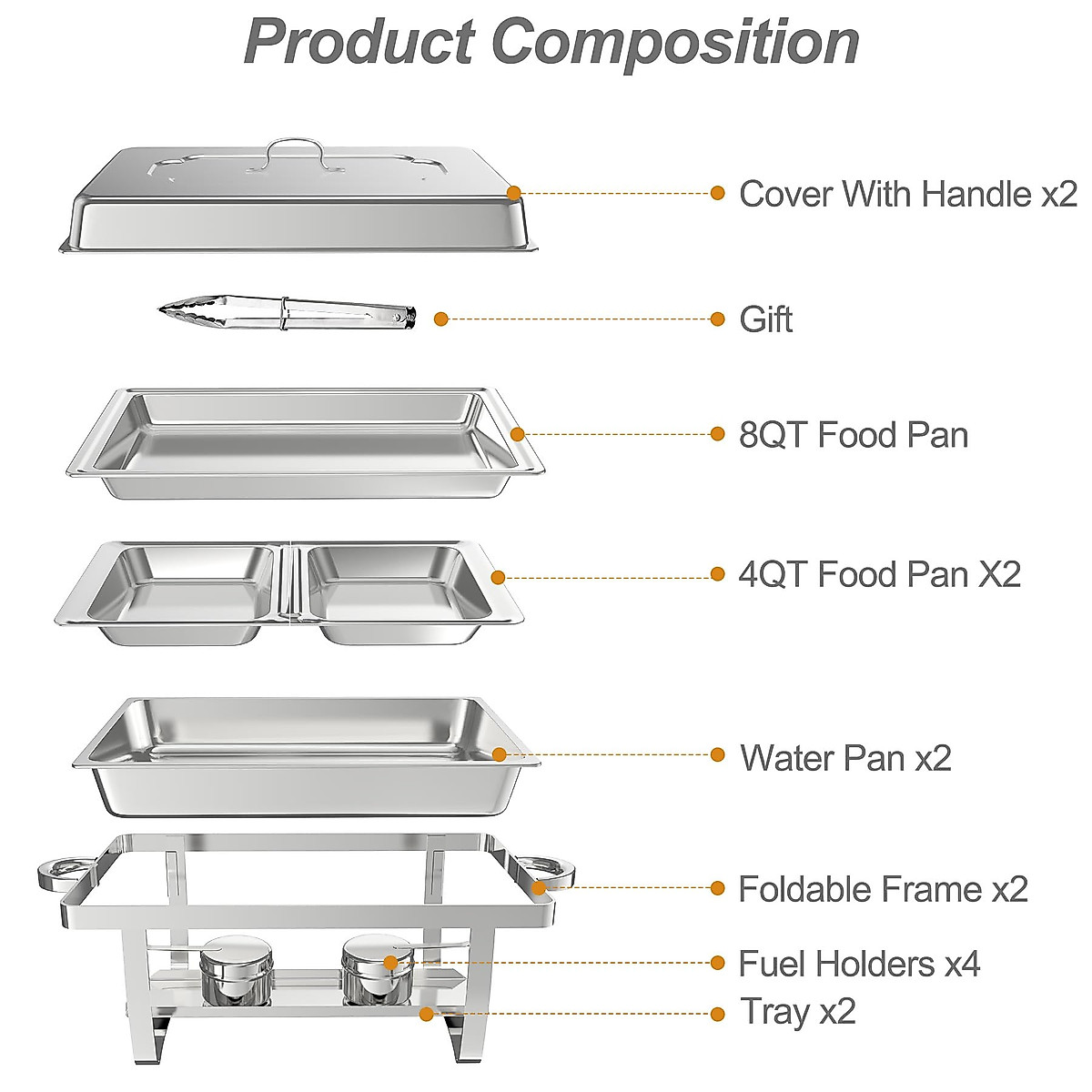 Product Composition

Cover With Handle x2

Gift

8QT Food Pan

4QT Food Pan X2

Water Pan x2

Foldable Frame x2

Fuel Holders x4

Tray x2