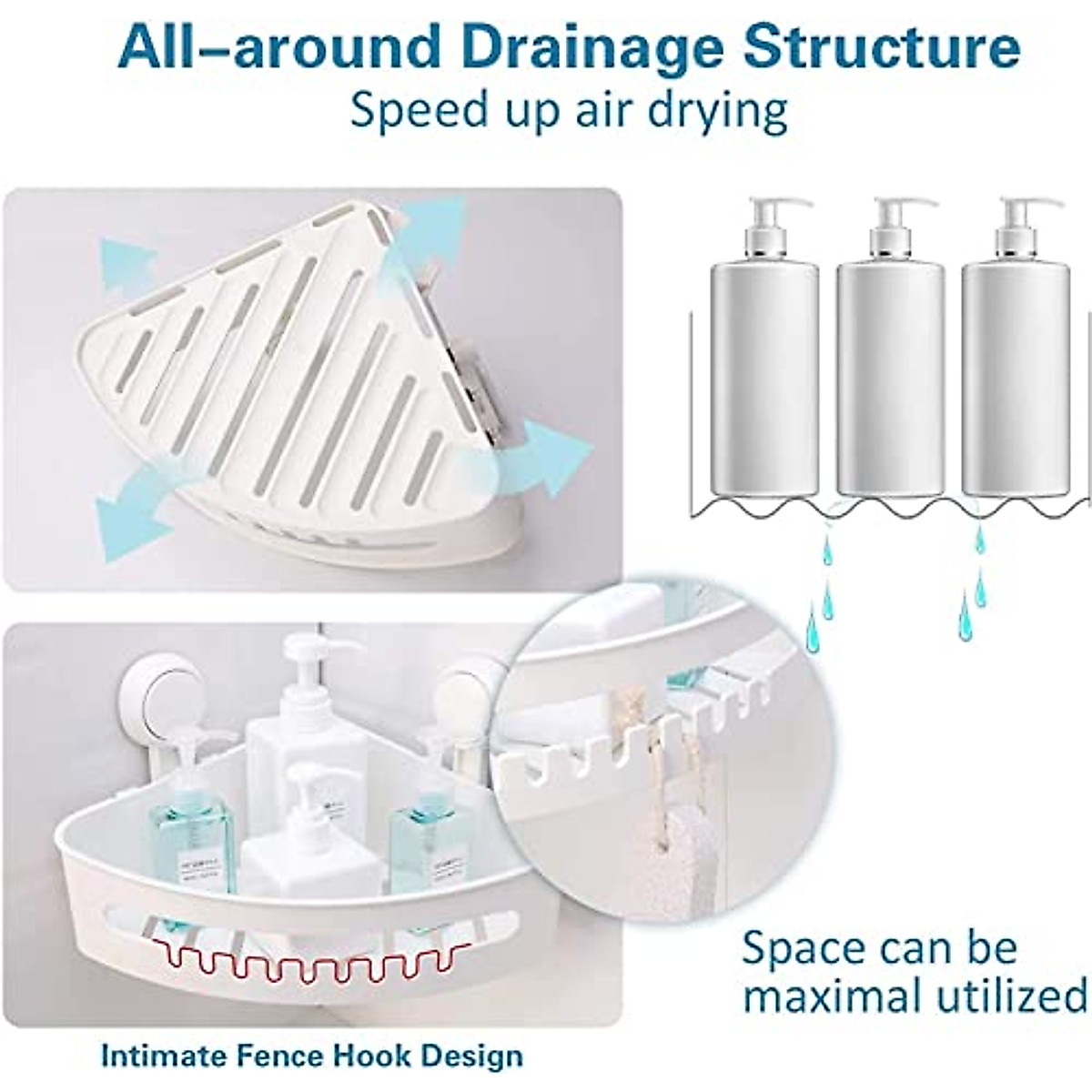 All–around Drainage Structure
Speed up air drying

Space can be maximal utilized

Intimate Fence Hook Design