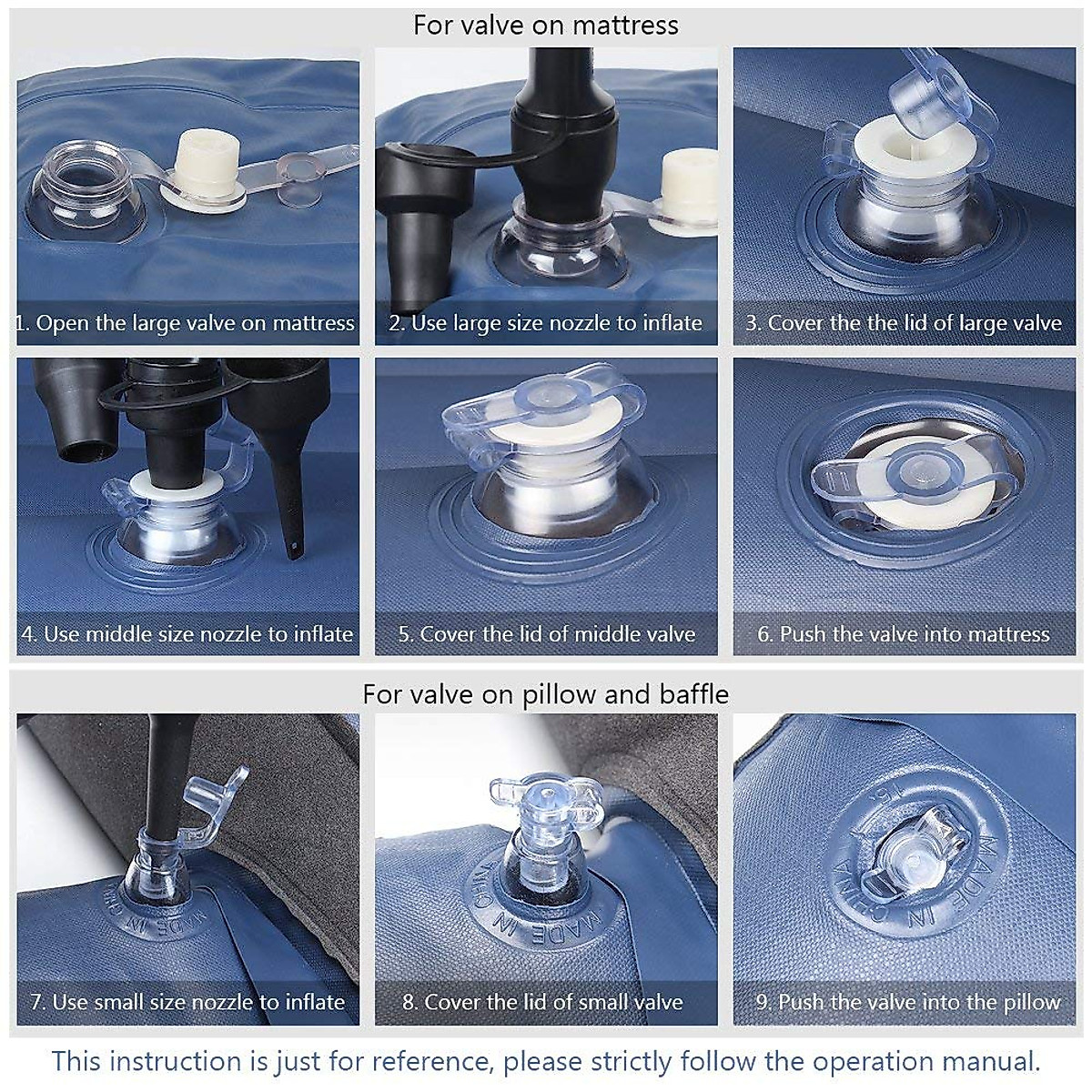 For valve on mattress

1. Open the large valve on mattress

2. Use large size nozzle to inflate

3. Cover the the lid of large valve

4. Use middle size nozzle to inflate

5. Cover the lid of middle valve

6. Push the valve into mattress

For valve on pillow and baffle

MADE IN CHINA

7. Use small size nozzle to inflate

MADE IN CHINA

8. Cover the lid of small valve

MADE IN CHINA

9. Push the valve into the pillow

This instruction is just for reference, please strictly follow the operation manual.