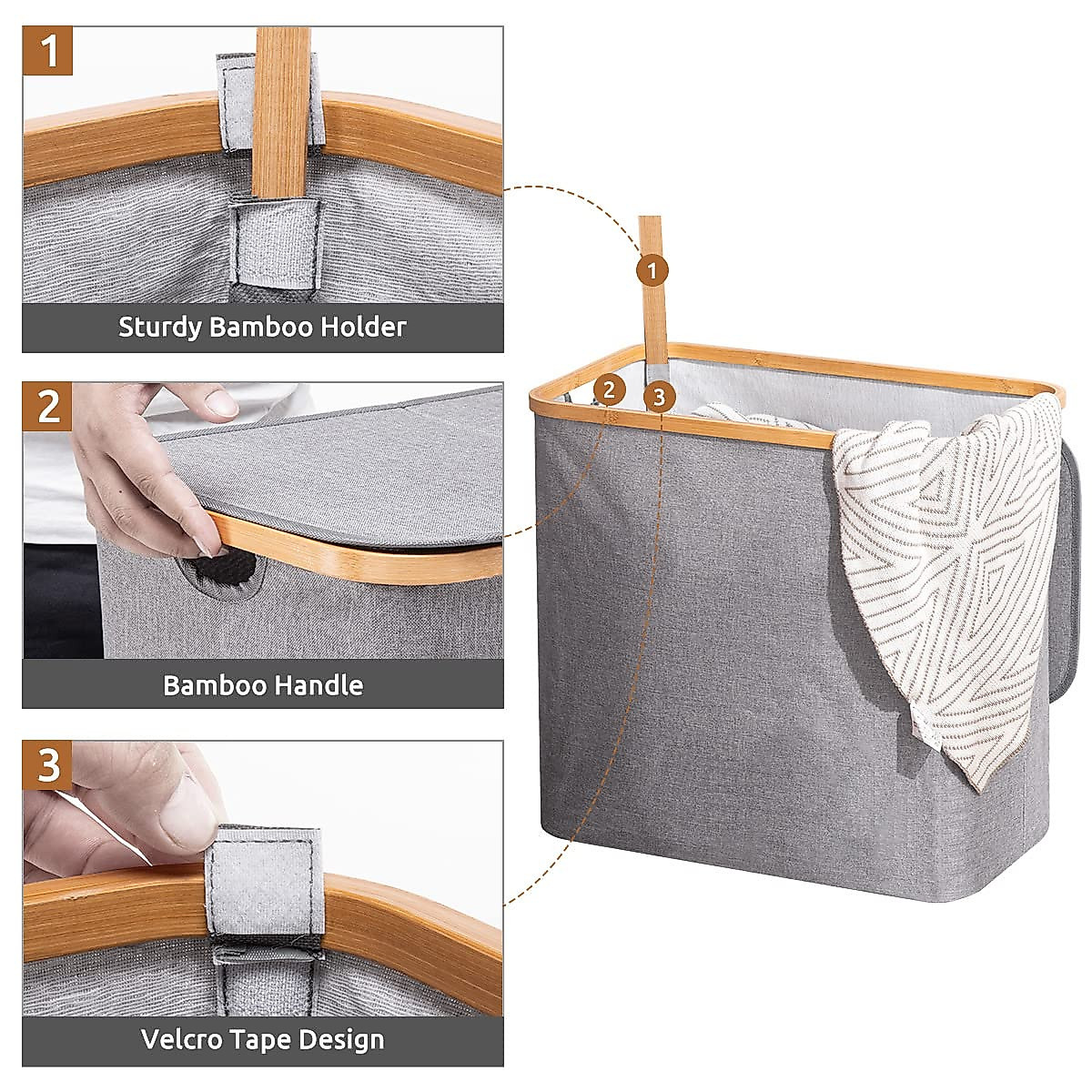 1

Sturdy Bamboo Holder

2

Bamboo Handle

3

Velcro Tape Design

1

2

3