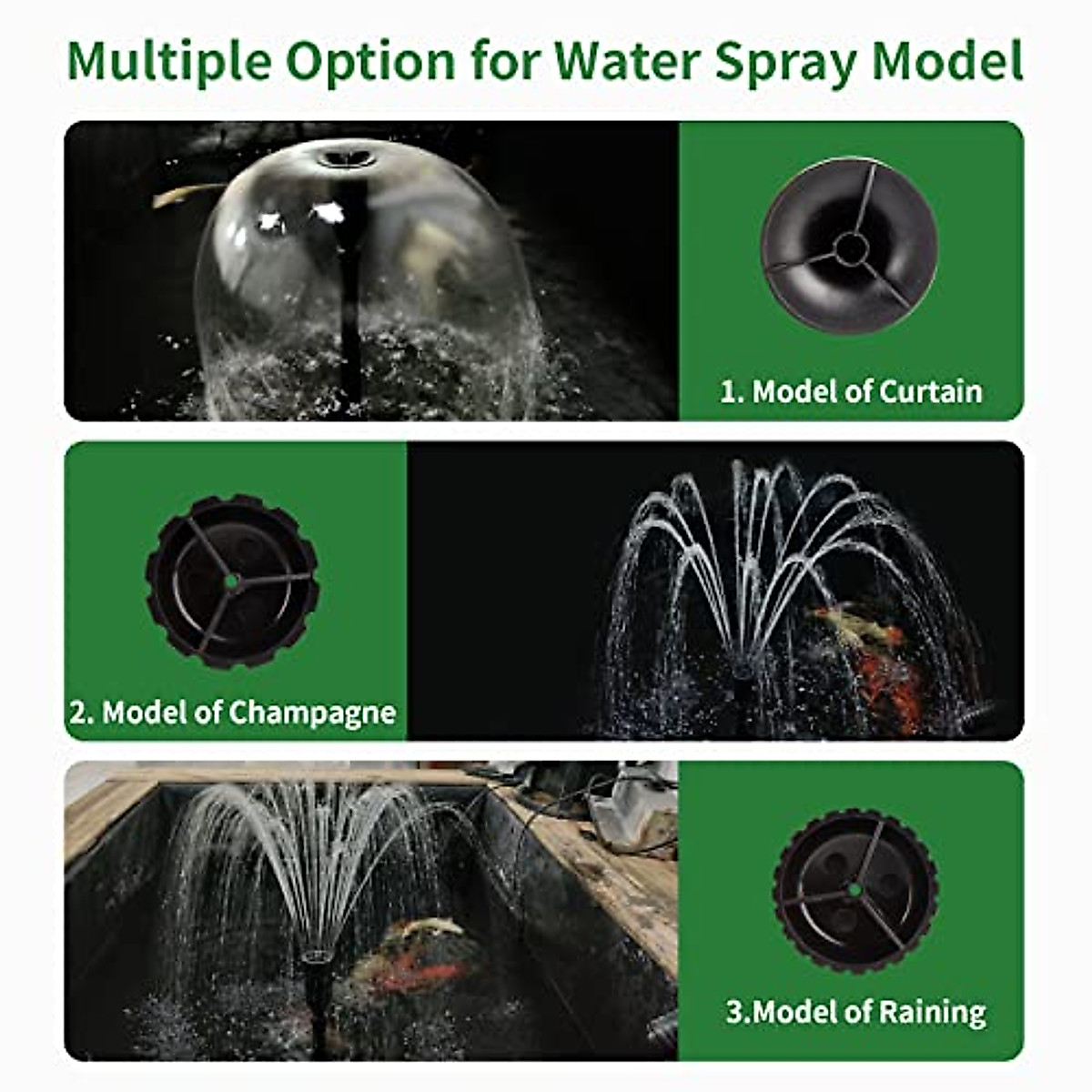 Multiple Option for Water Spray Model

1. Model of Curtain

2. Model of Champagne

3.Model of Raining