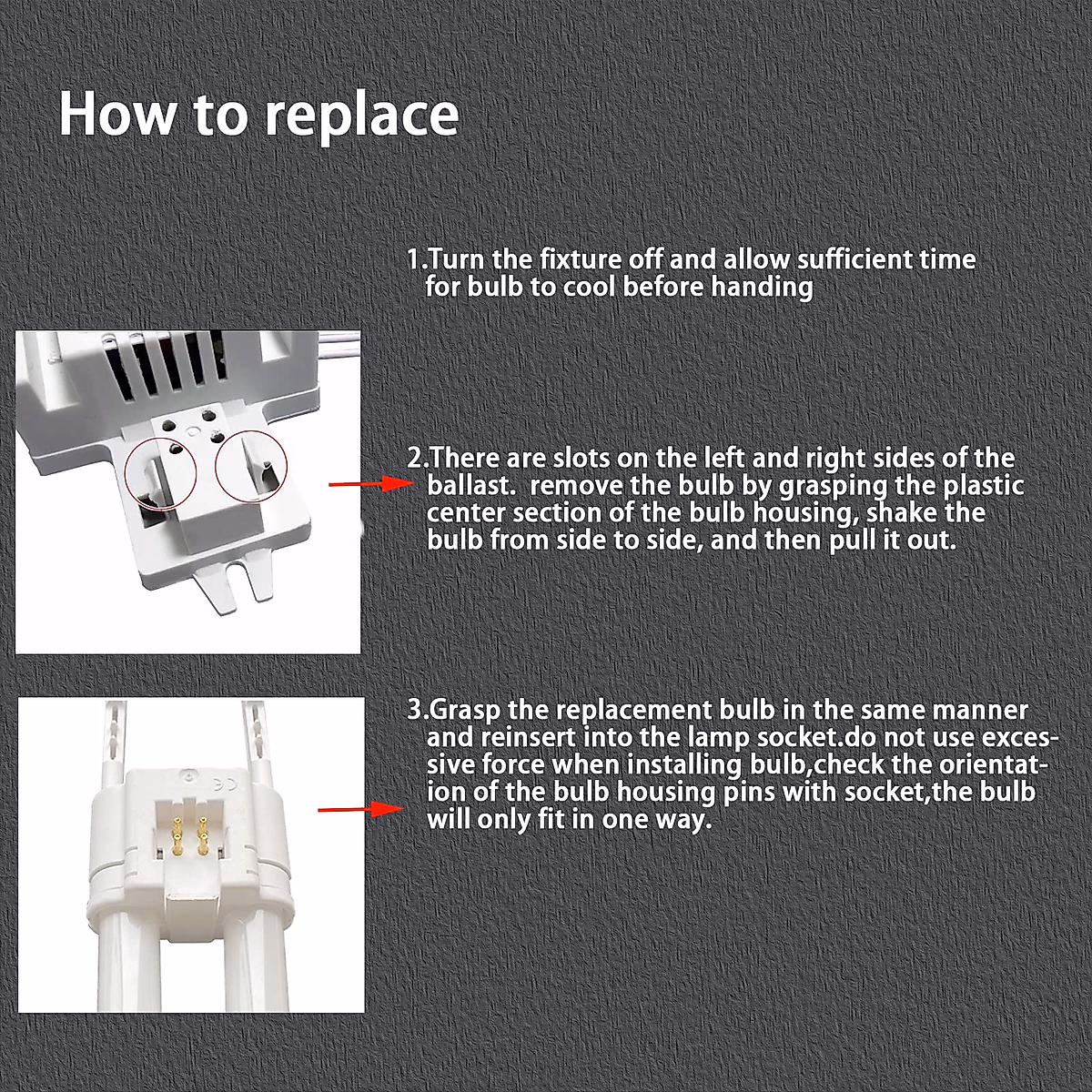 How to replace

1.Turn the fixture off and allow sufficient time for bulb to cool before handing

2.There are slots on the left and right sides of the ballast. remove the bulb by grasping the plastic center section of the bulb housing, shake the bulb from side to side, and then pull it out.

3.Grasp the replacement bulb in the same manner and reinsert into the lamp socket.do not use excessive force when installing bulb,check the orientation of the bulb housing pins with socket,the bulb will only fit in one way.

CE