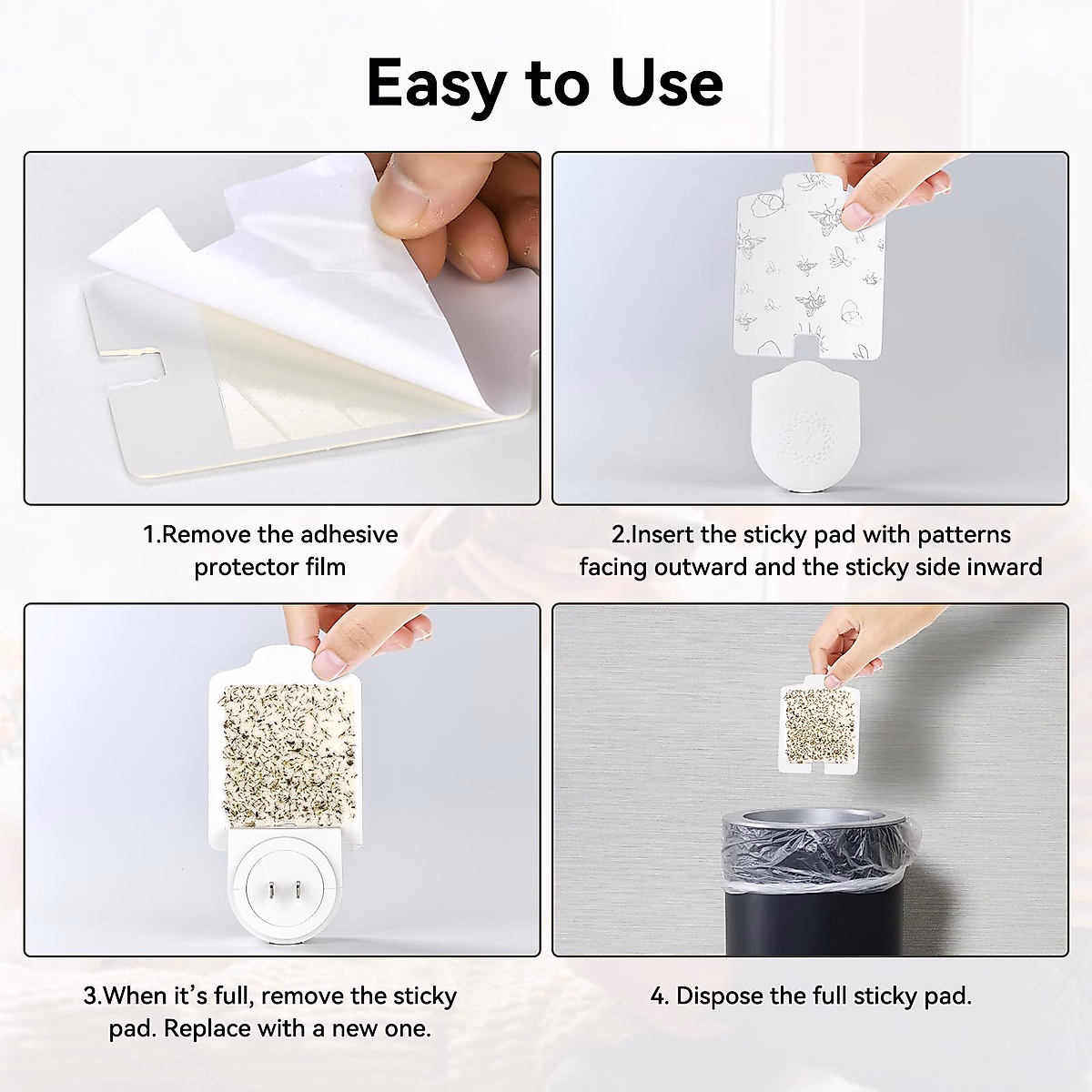 Easy to Use

1.Remove the adhesive protector film

2.Insert the sticky pad with patterns facing outward and the sticky side inward

3.When it's full, remove the sticky pad. Replace with a new one.

4. Dispose the full sticky pad.