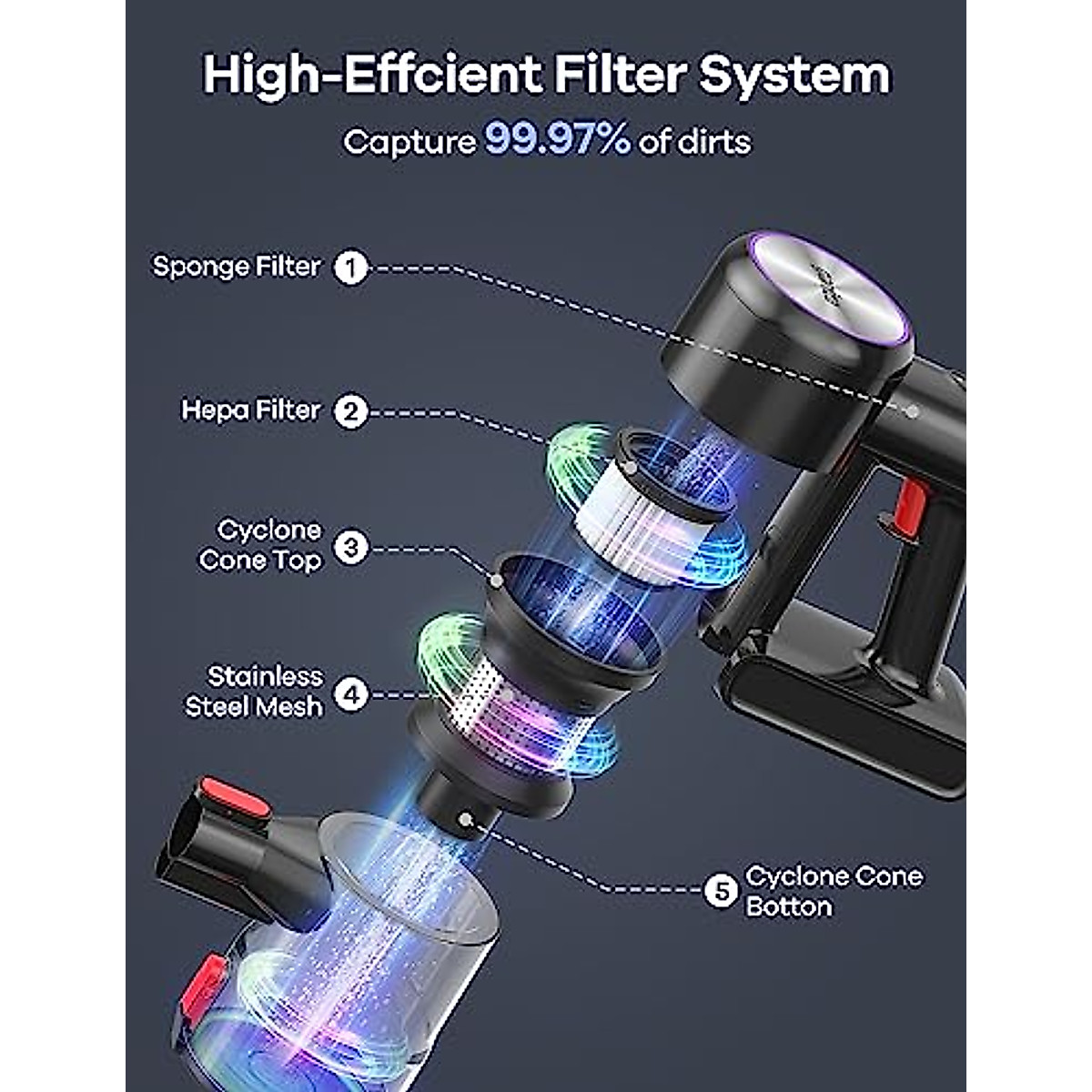 High-Effcient Filter System

Capture 99.97% of dirts

Sponge Filter 1

Hepa Filter 2

Cyclone Cone Top 3

Stainless Steel Mesh 4

5 Cyclone Cone Botton