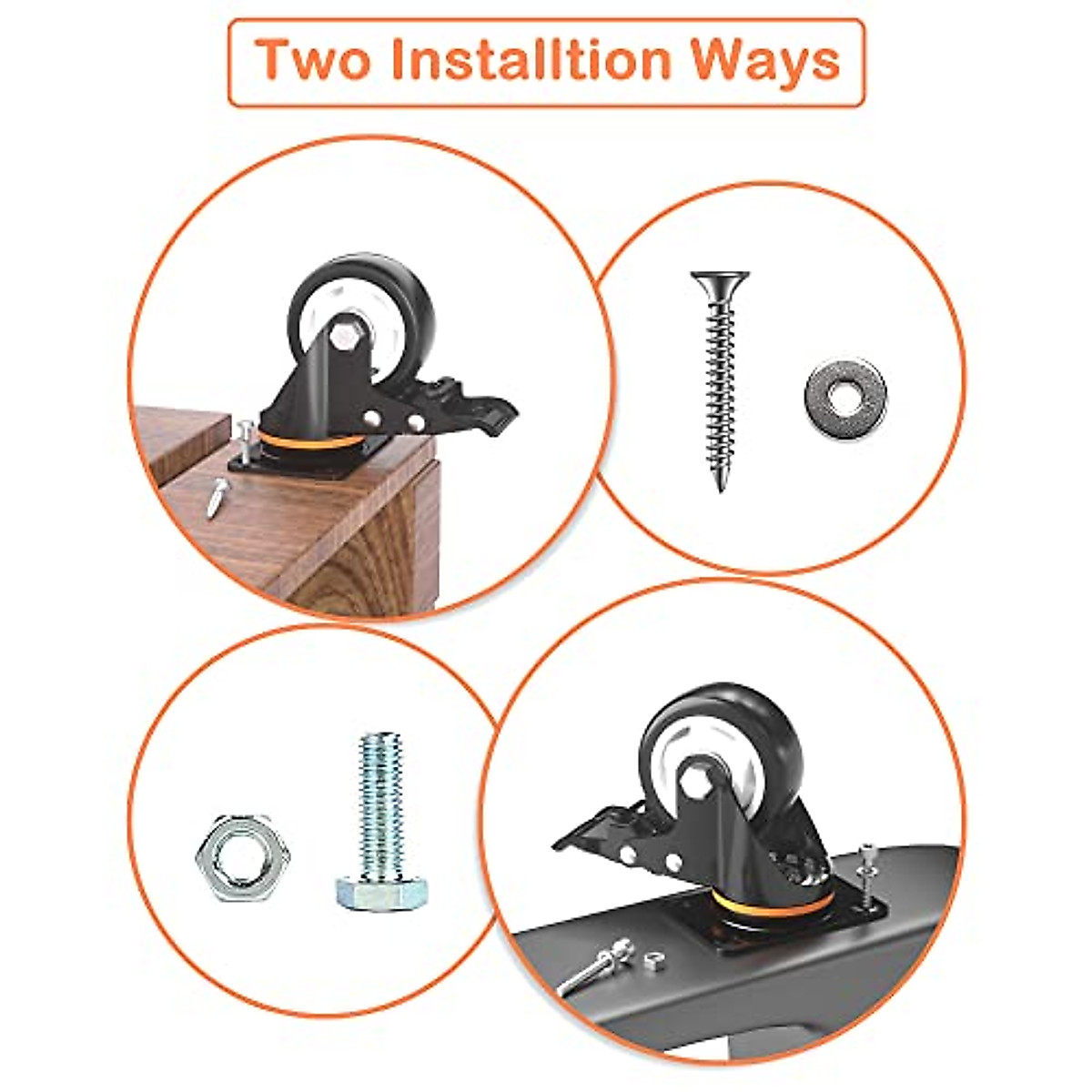 Two Installtion Ways