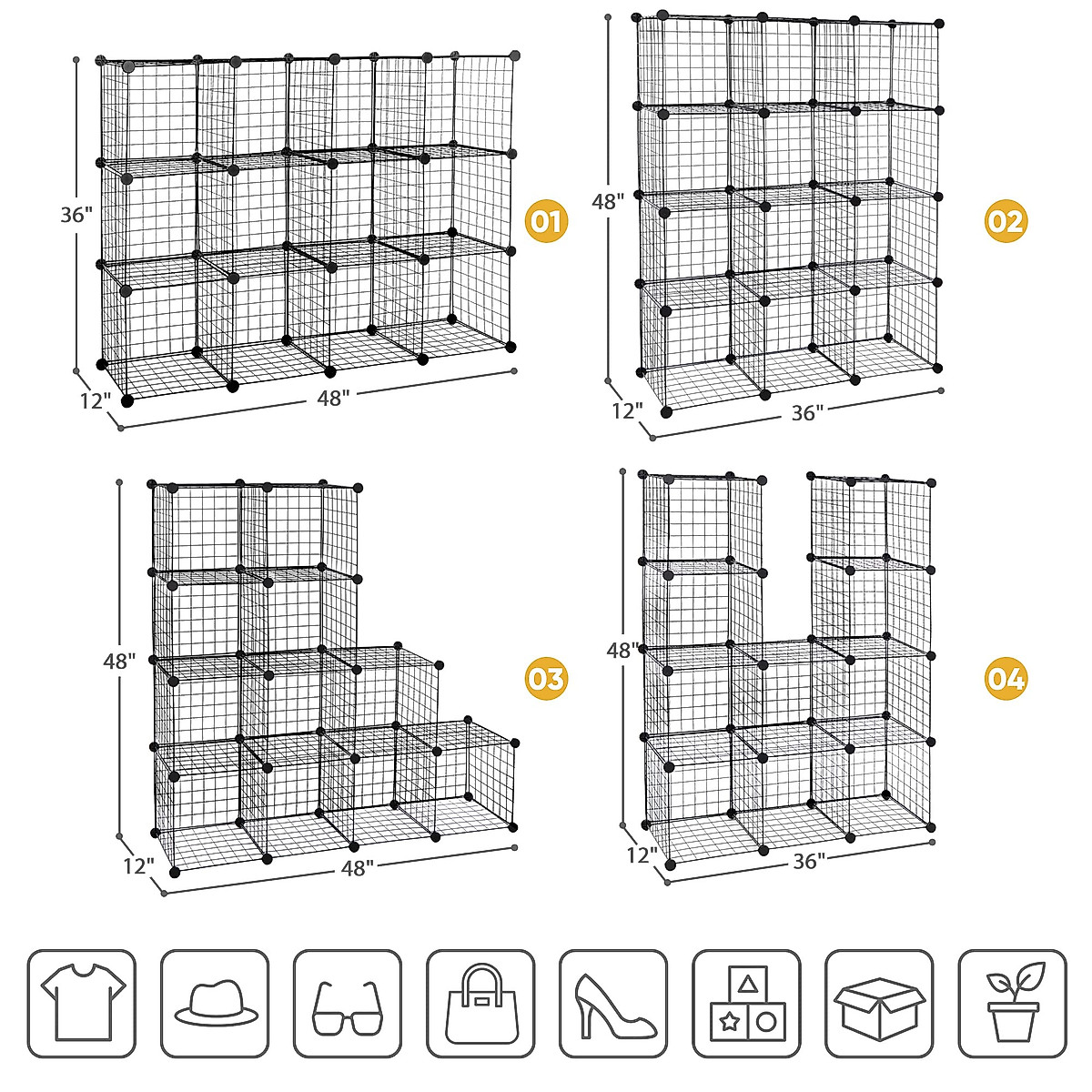 36"
12"
48"
01

48"
12"
36"
02

48"
12"
48"
03

48"
12"
36"
04